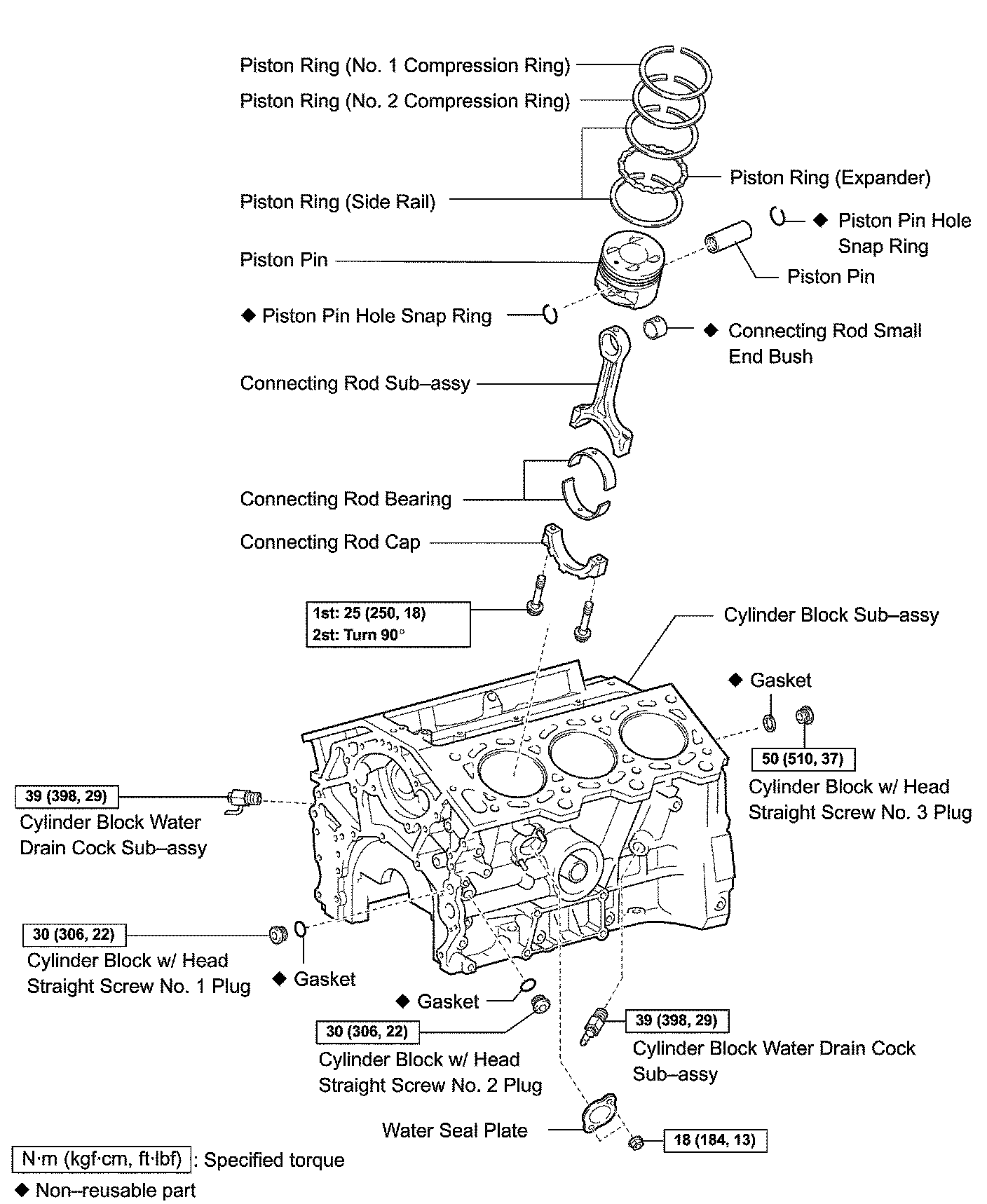 Piston Ring (No. 1 Compression Ring)

Piston Ring (No. 2 Compression Ring)

Piston Ring (Expander)

Piston Ring (Side Rail)

◆ Piston Pin Hole Snap Ring

Piston Pin

Piston Pin

◆ Piston Pin Hole Snap Ring

◆ Connecting Rod Small End Bush

Connecting Rod Sub–assy

Connecting Rod Bearing

Connecting Rod Cap

1st: 25 (250, 18)
2st: Turn 90°

Cylinder Block Sub–assy

◆ Gasket

50 (510, 37)

Cylinder Block w/ Head Straight Screw No. 3 Plug

39 (398, 29)

Cylinder Block Water Drain Cock Sub–assy

30 (306, 22)

Cylinder Block w/ Head Straight Screw No. 1 Plug

◆ Gasket

◆ Gasket

30 (306, 22)

Cylinder Block w/ Head Straight Screw No. 2 Plug

39 (398, 29)

Cylinder Block Water Drain Cock Sub–assy

Water Seal Plate

18 (184, 13)

N·m (kgf·cm, ft·lbf) : Specified torque

◆ Non–reusable part