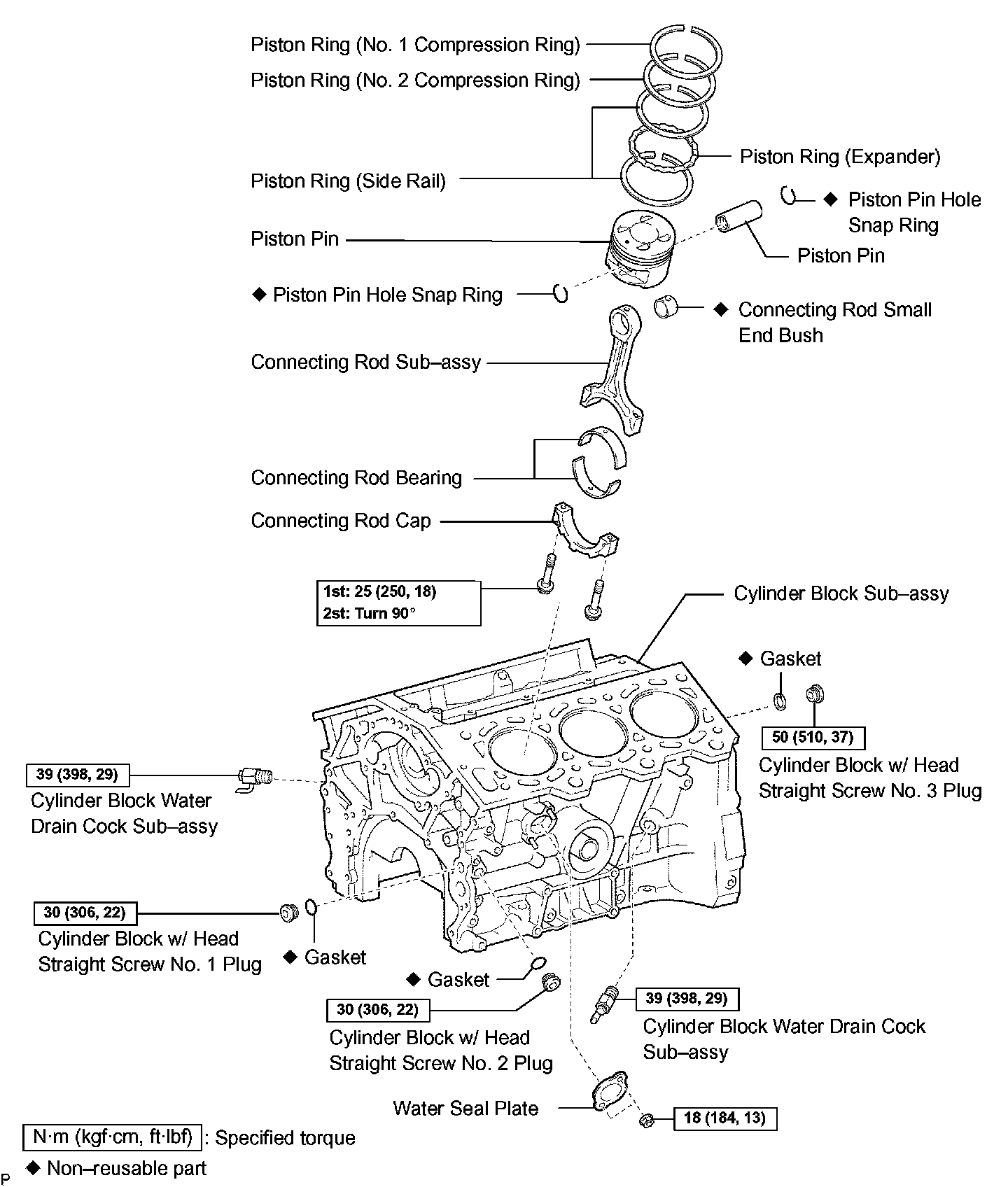 Piston Ring (No. 1 Compression Ring)

Piston Ring (No. 2 Compression Ring)

Piston Ring (Expander)

Piston Ring (Side Rail)

◆ Piston Pin Hole Snap Ring

Piston Pin

Piston Pin

◆ Piston Pin Hole Snap Ring

◆ Connecting Rod Small End Bush

Connecting Rod Sub–assy

Connecting Rod Bearing

Connecting Rod Cap

1st: 25 (250, 18)
2st: Turn 90°

Cylinder Block Sub–assy

◆ Gasket

50 (510, 37)

Cylinder Block w/ Head Straight Screw No. 3 Plug

39 (398, 29)

Cylinder Block Water Drain Cock Sub–assy

30 (306, 22)

Cylinder Block w/ Head Straight Screw No. 1 Plug

◆ Gasket

◆ Gasket

30 (306, 22)

Cylinder Block w/ Head Straight Screw No. 2 Plug

39 (398, 29)

Cylinder Block Water Drain Cock Sub–assy

Water Seal Plate

18 (184, 13)

N·m (kgf·cm, ft·lbf) : Specified torque

◆ Non–reusable part

P