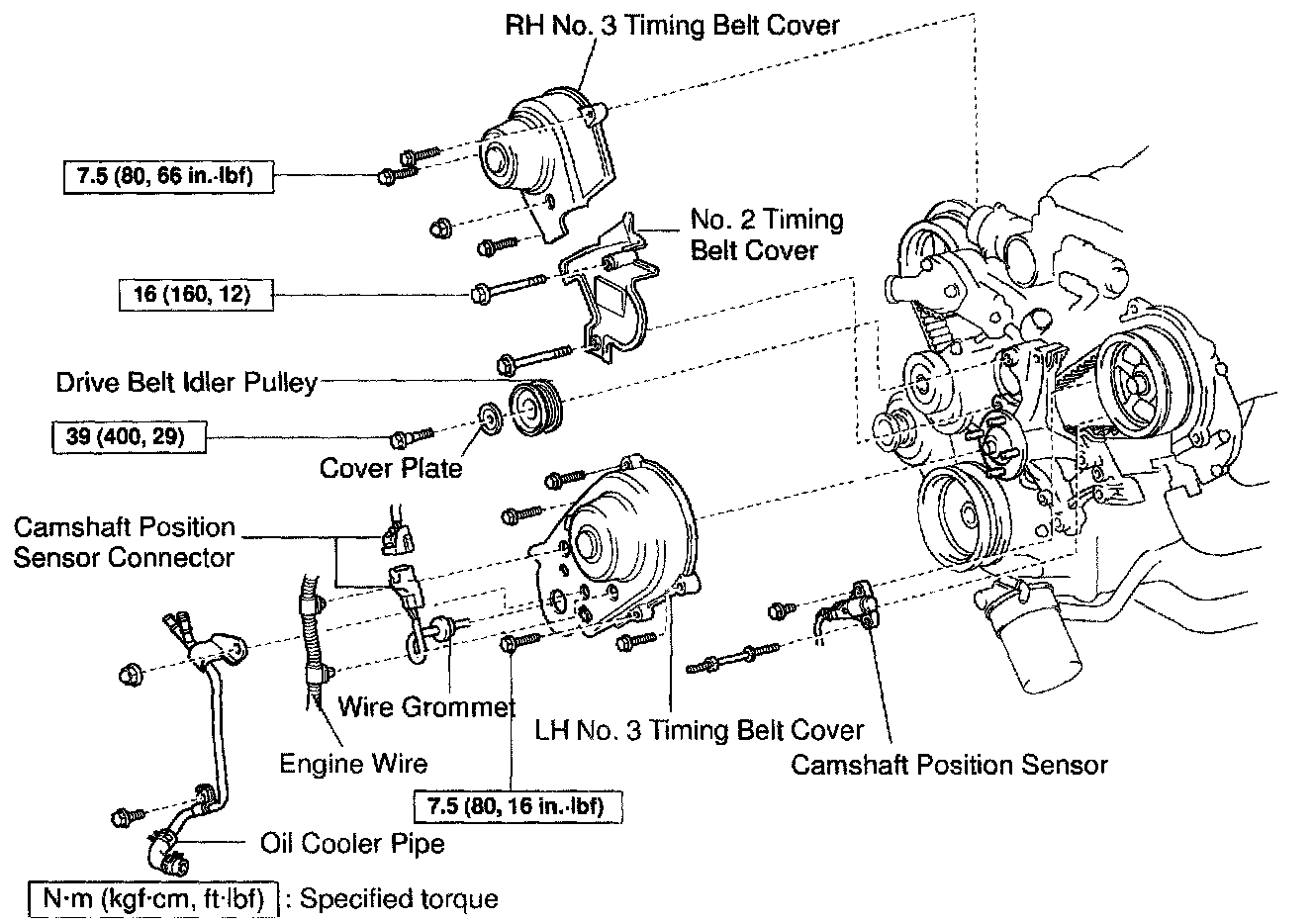 RH No. 3 Timing Belt Cover

7.5 (80, 66 in.·lbf)

No. 2 Timing Belt Cover

16 (160, 12)

Drive Belt Idler Pulley

39 (400, 29)

Cover Plate

Camshaft Position Sensor Connector

Wire Grommet

Engine Wire

LH No. 3 Timing Belt Cover

Camshaft Position Sensor

7.5 (80, 16 in.·lbf)

Oil Cooler Pipe

N·m (kgf·cm, ft·lbf) : Specified torque