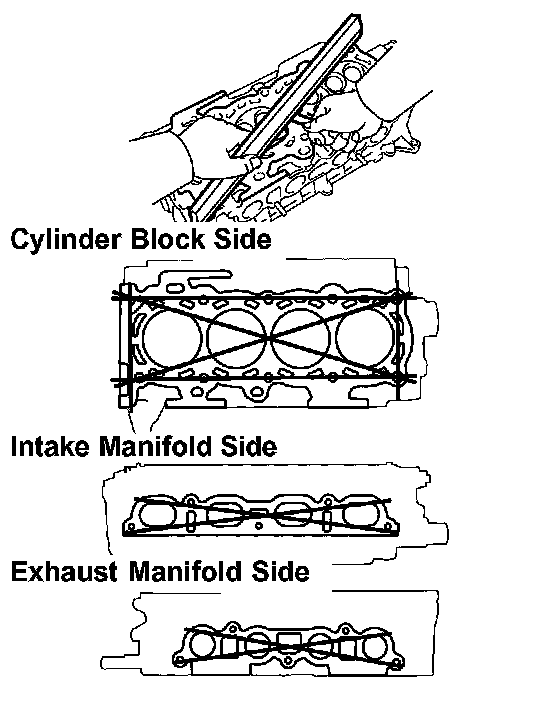 Cylinder Block Side

Intake Manifold Side

Exhaust Manifold Side