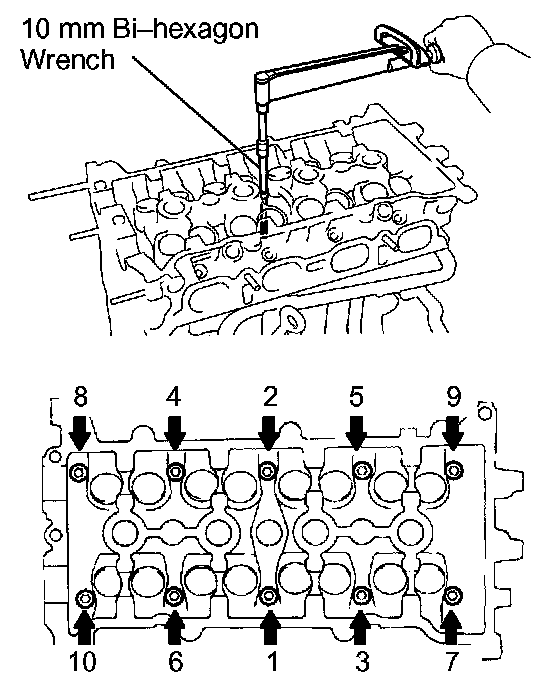 10 mm Bi–hexagon Wrench

8 4 2 5 9

10 6 1 3 7