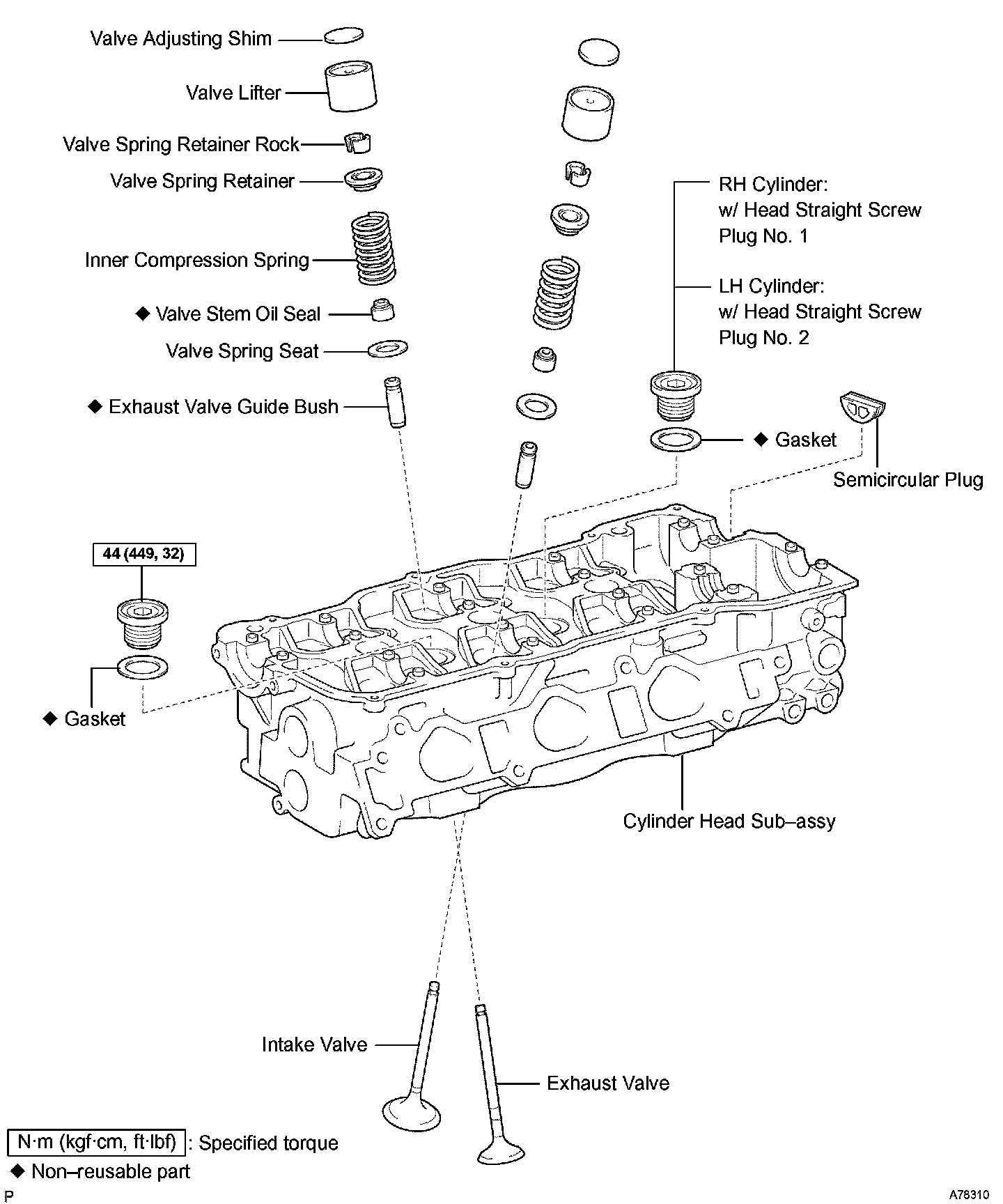 Valve Adjusting Shim

Valve Lifter

Valve Spring Retainer Rock

Valve Spring Retainer

Inner Compression Spring

◆ Valve Stem Oil Seal

Valve Spring Seat

◆ Exhaust Valve Guide Bush

RH Cylinder:
w/ Head Straight Screw Plug No. 1

LH Cylinder:
w/ Head Straight Screw Plug No. 2

◆ Gasket

Semicircular Plug

44 (449, 32)

◆ Gasket

Cylinder Head Sub–assy

Intake Valve

Exhaust Valve

N·m (kgf·cm, ft·lbf) : Specified torque

◆ Non–reusable part

P

A78310