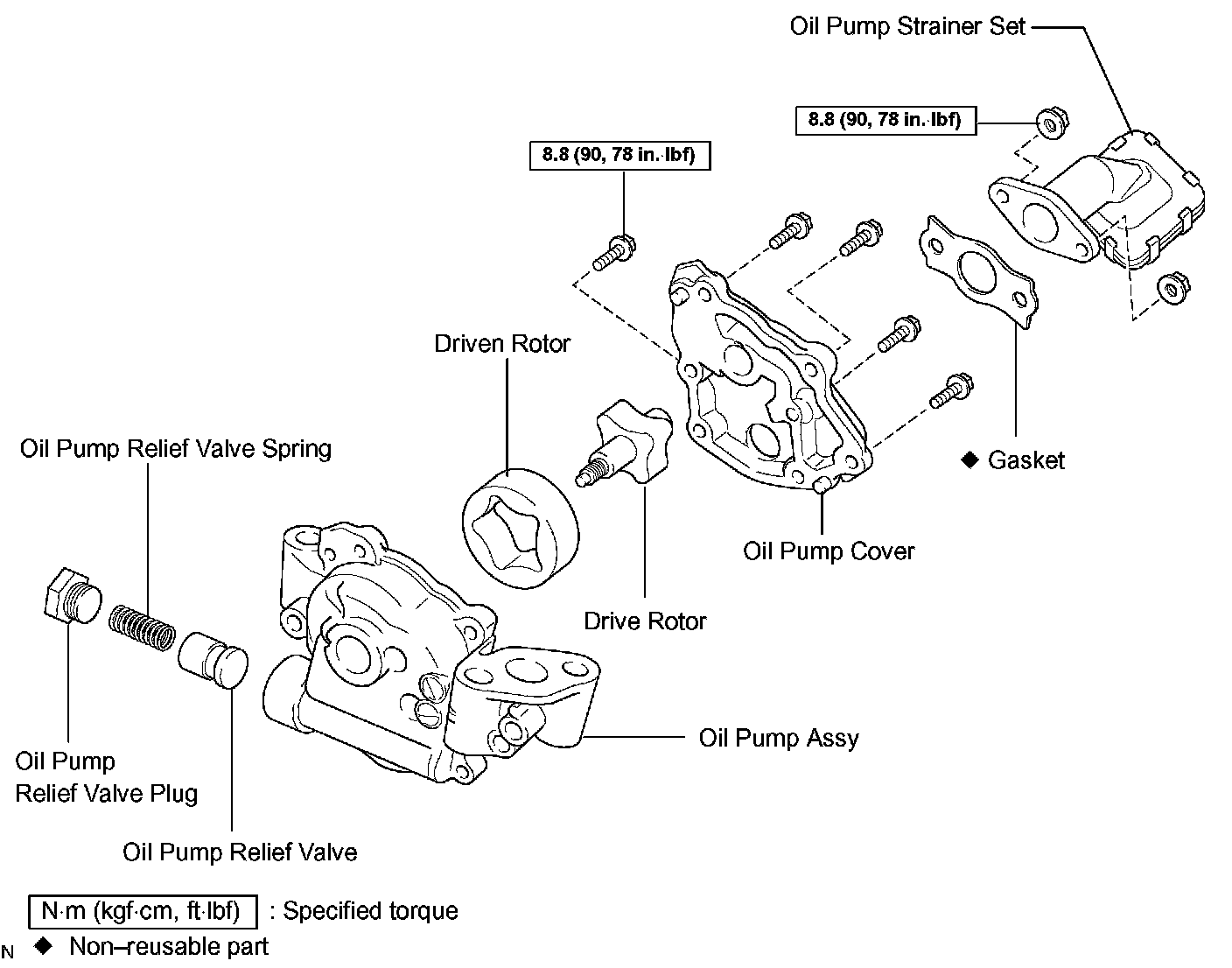 Oil Pump Strainer Set

8.8 (90, 78 in.·lbf)

8.8 (90, 78 in.·lbf)

Driven Rotor

Oil Pump Relief Valve Spring

◆ Gasket

Oil Pump Cover

Drive Rotor

Oil Pump Assy

Oil Pump Relief Valve Plug

Oil Pump Relief Valve

N·m (kgf·cm, ft·lbf) : Specified torque

N ◆ Non–reusable part