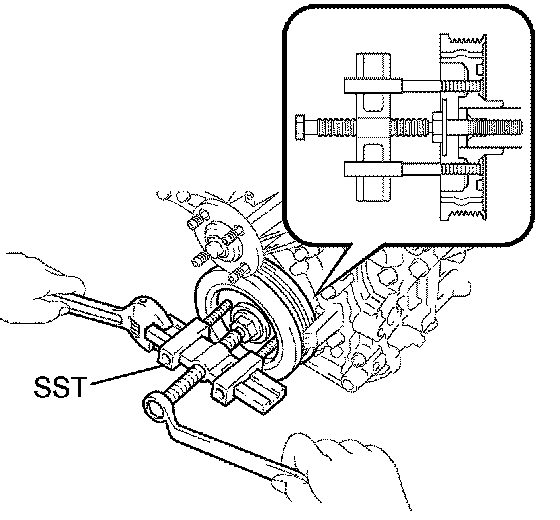 SST