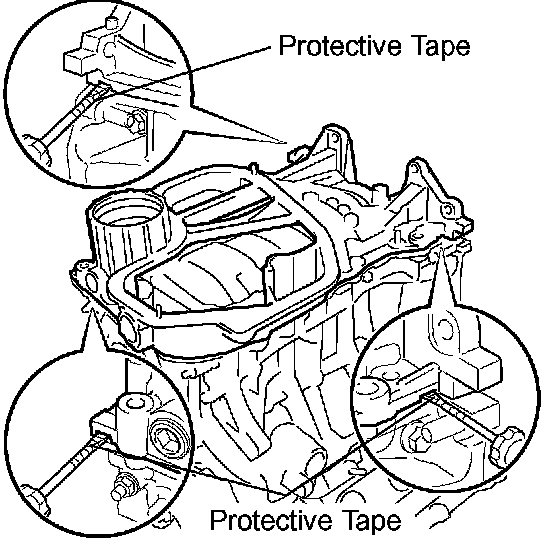 Protective Tape

Protective Tape