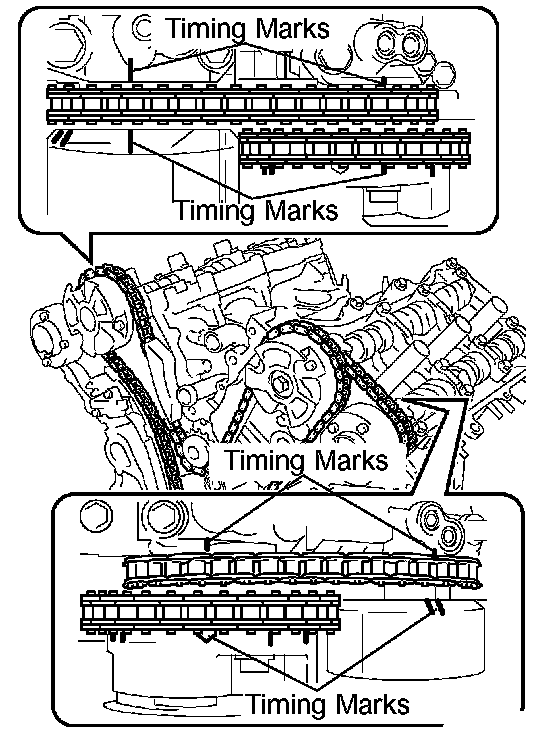 Timing Marks

Timing Marks

Timing Marks

Timing Marks