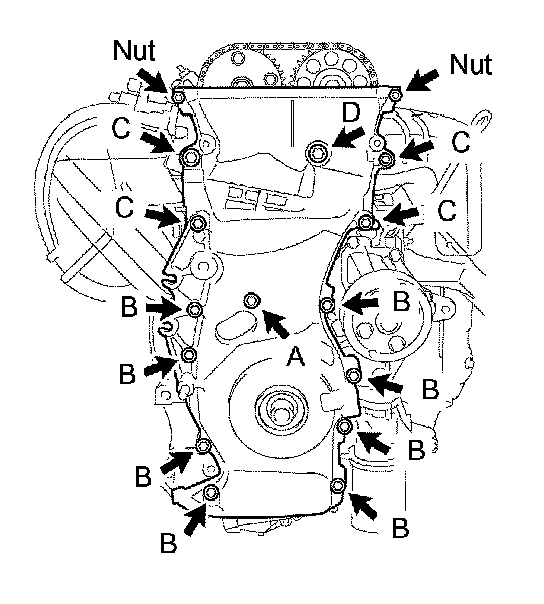 Nut
Nut
C
D
C
C
C
B
B
A
B
B
B
B
B
B