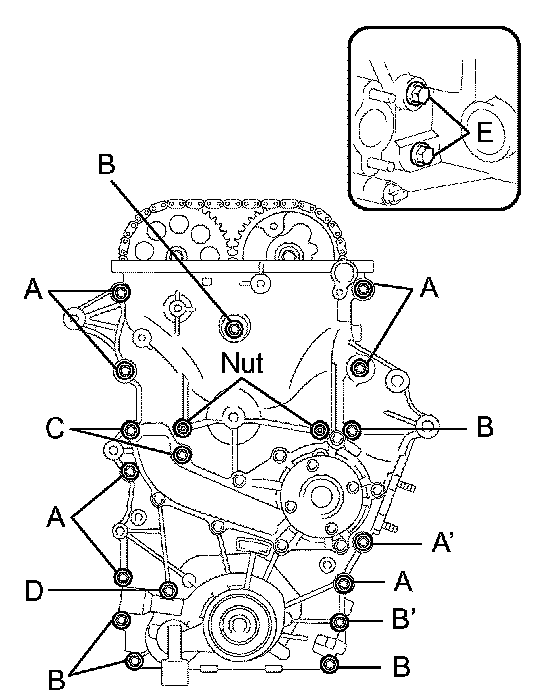 E
B
A
A
Nut
C
B
A
A'
D
A
B'
B
B