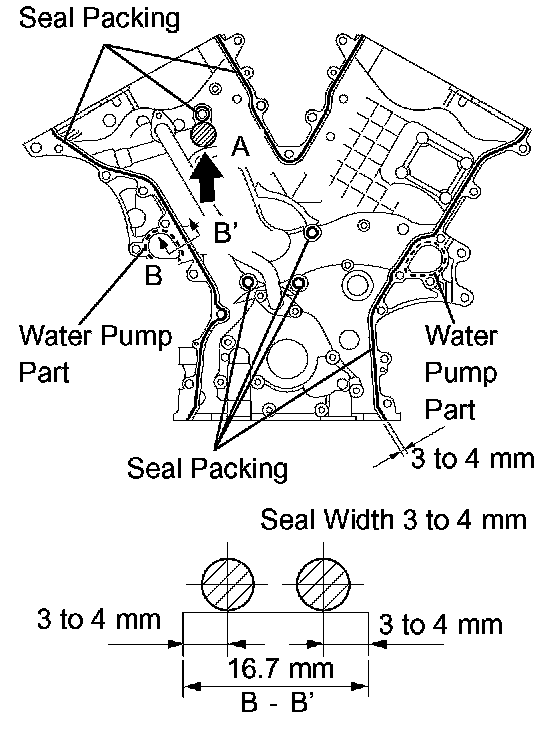 Seal Packing

A

B'

B

Water Pump Part

Water Pump Part

Seal Packing

3 to 4 mm

Seal Width 3 to 4 mm

3 to 4 mm

3 to 4 mm

16.7 mm

B - B'