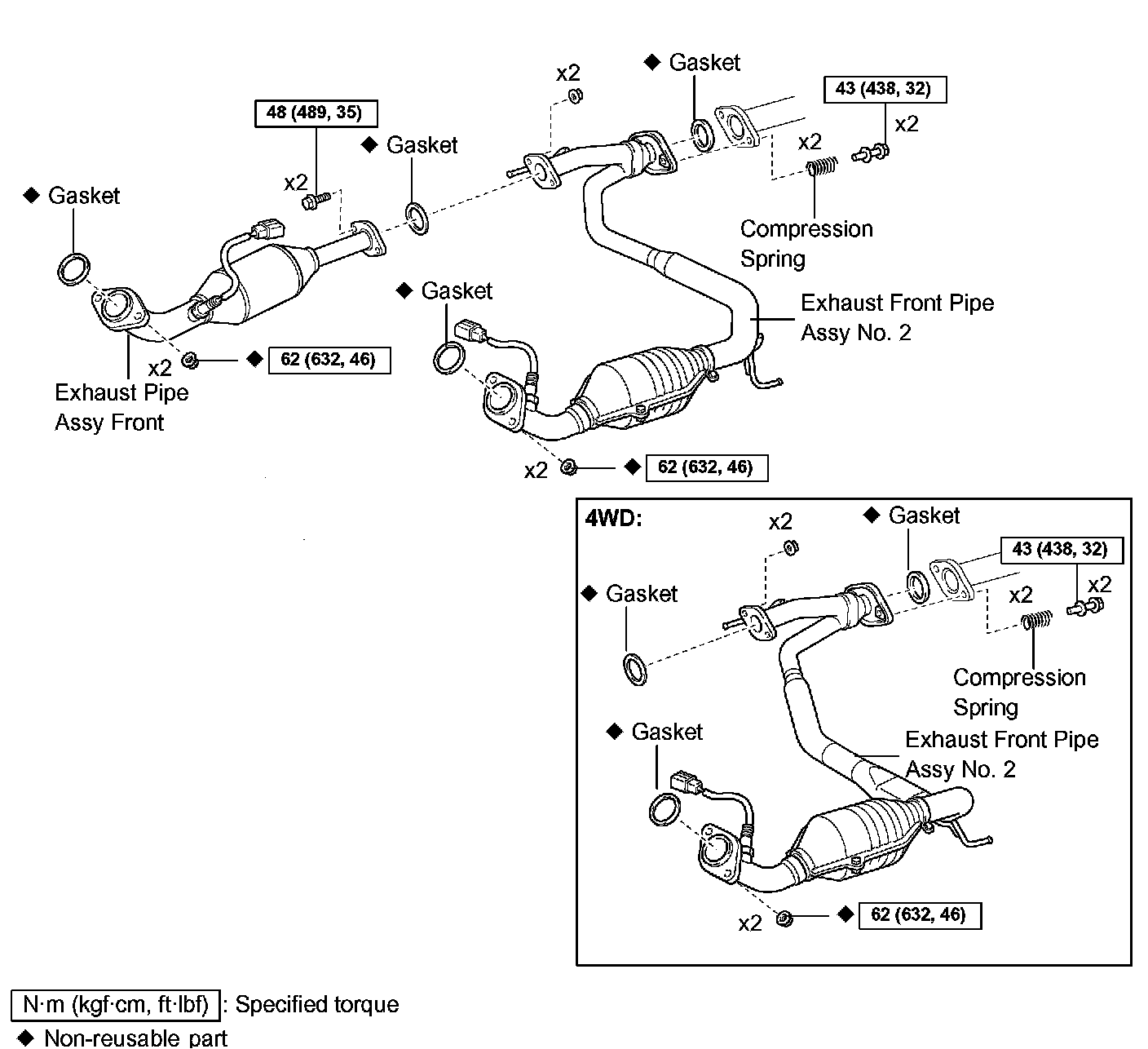 x2

◆ Gasket

43 (438, 32)

x2

48 (489, 35)

◆ Gasket

x2

x2

◆ Gasket

Compression Spring

◆ Gasket

Exhaust Front Pipe Assy No. 2

x2

◆ 62 (632, 46)

Exhaust Pipe Assy Front

x2

◆ 62 (632, 46)

4WD:

x2

◆ Gasket

43 (438, 32)

◆ Gasket

x2

x2

Compression Spring

◆ Gasket

Exhaust Front Pipe Assy No. 2

x2

◆ 62 (632, 46)

N·m (kgf·cm, ft·lbf) : Specified torque

◆ Non-reusable part