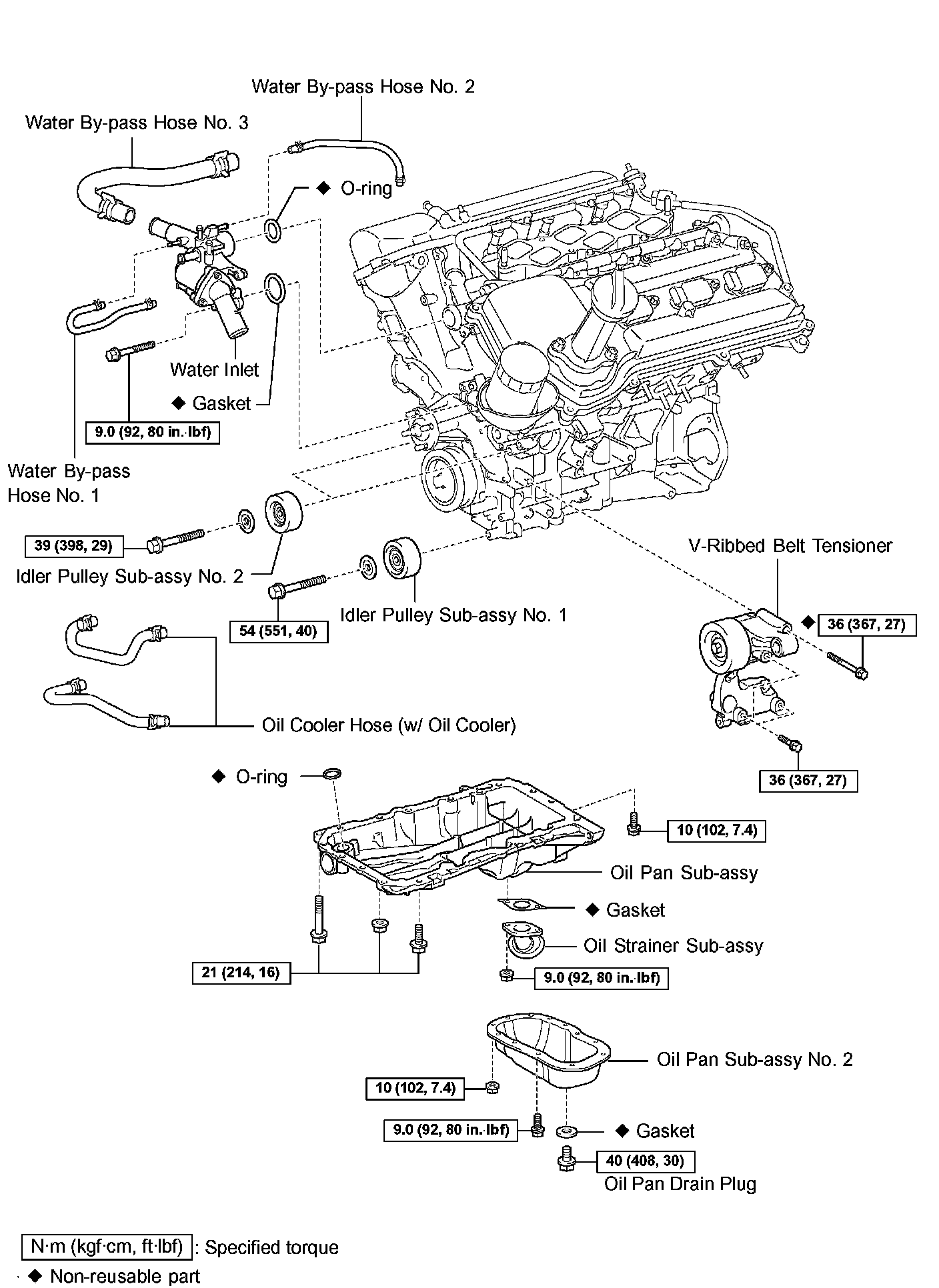 Water By-pass Hose No. 2

Water By-pass Hose No. 3

◆ O-ring

Water Inlet

◆ Gasket

9.0 (92, 80 in.·lbf)

Water By-pass Hose No. 1

39 (398, 29)

Idler Pulley Sub-assy No. 2

54 (551, 40)

Idler Pulley Sub-assy No. 1

V-Ribbed Belt Tensioner

◆ 36 (367, 27)

36 (367, 27)

Oil Cooler Hose (w/ Oil Cooler)

◆ O-ring

10 (102, 7.4)

Oil Pan Sub-assy

◆ Gasket

Oil Strainer Sub-assy

21 (214, 16)

9.0 (92, 80 in.·lbf)

Oil Pan Sub-assy No. 2

10 (102, 7.4)

9.0 (92, 80 in.·lbf)

◆ Gasket

40 (408, 30)

Oil Pan Drain Plug

N·m (kgf·cm, ft·lbf) : Specified torque

◆ Non-reusable part