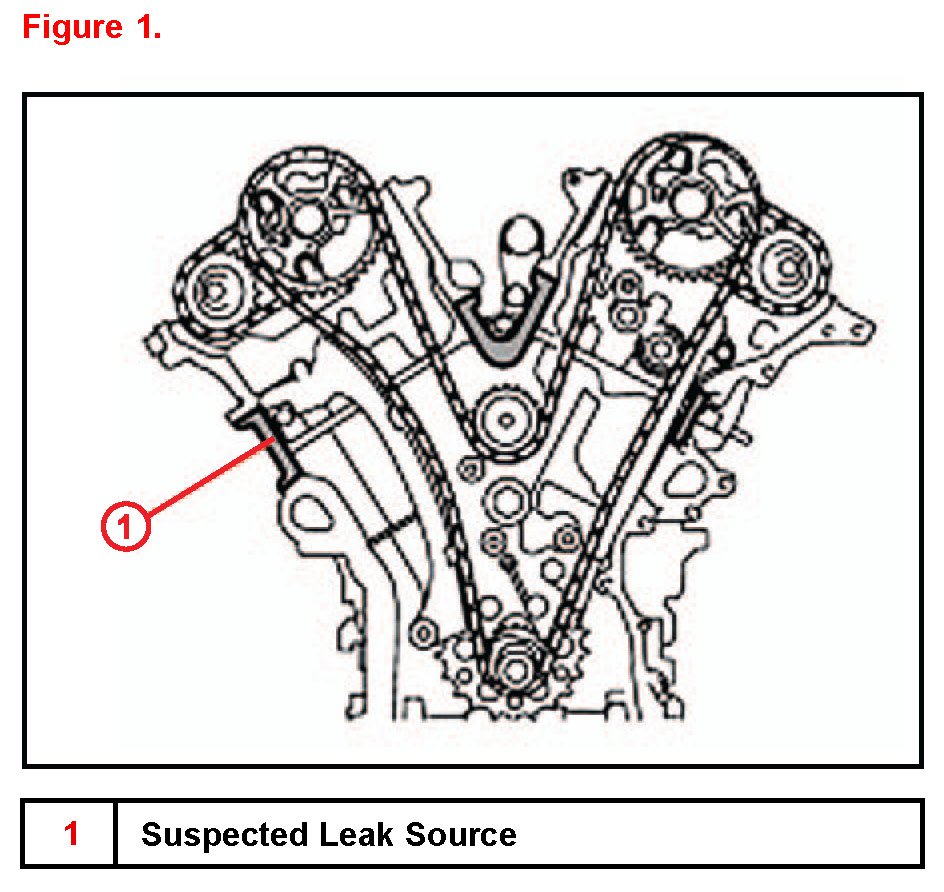 Figure 1.

1

| 1 | Suspected Leak Source |
|---|---|