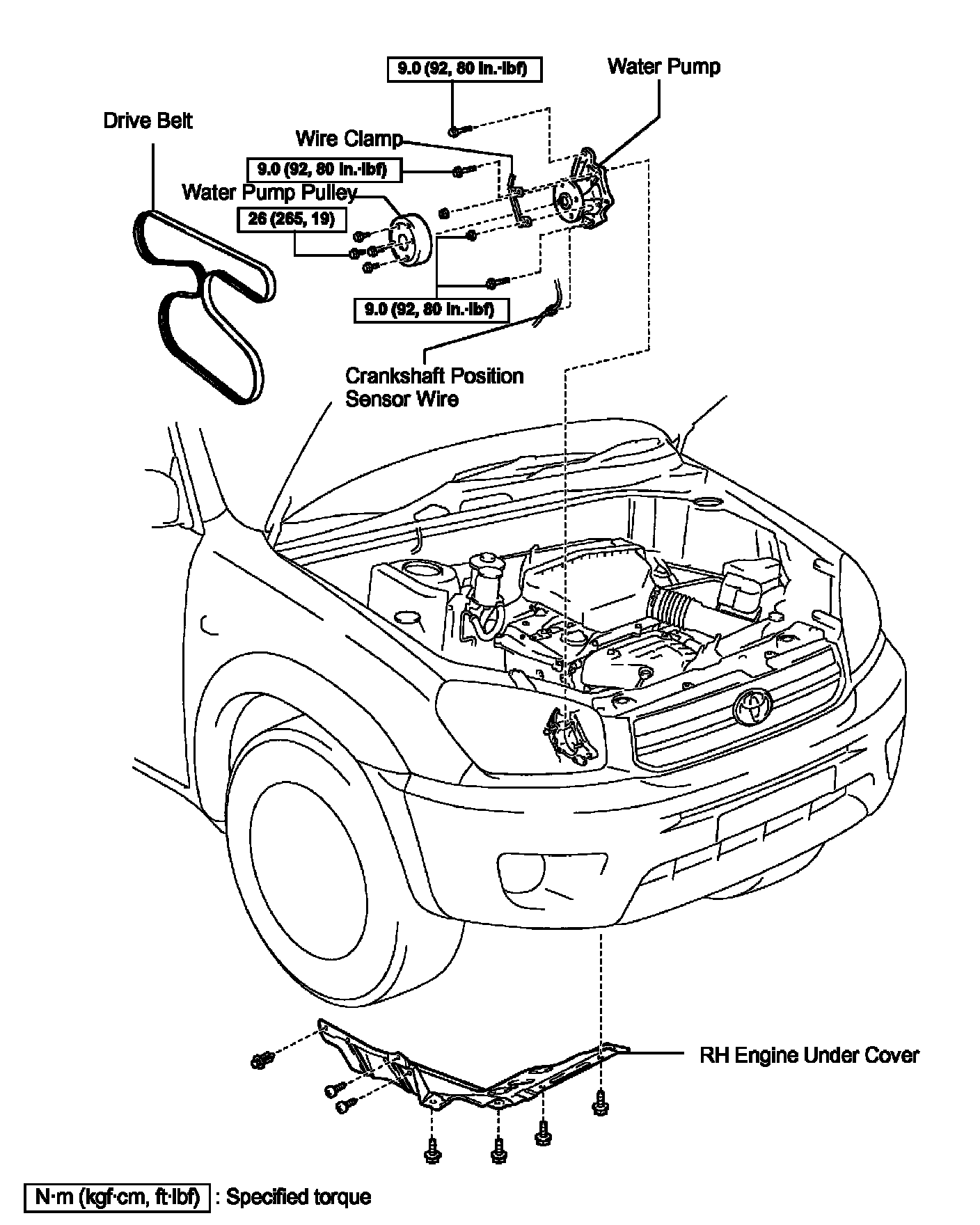 9.0 (92, 80 in.·lbf)

Water Pump

Drive Belt

Wire Clamp

9.0 (92, 80 in.·lbf)

Water Pump Pulley

26 (265, 19)

9.0 (92, 80 in.·lbf)

Crankshaft Position Sensor Wire

RH Engine Under Cover

N·m (kgf·cm, ft·lbf) : Specified torque