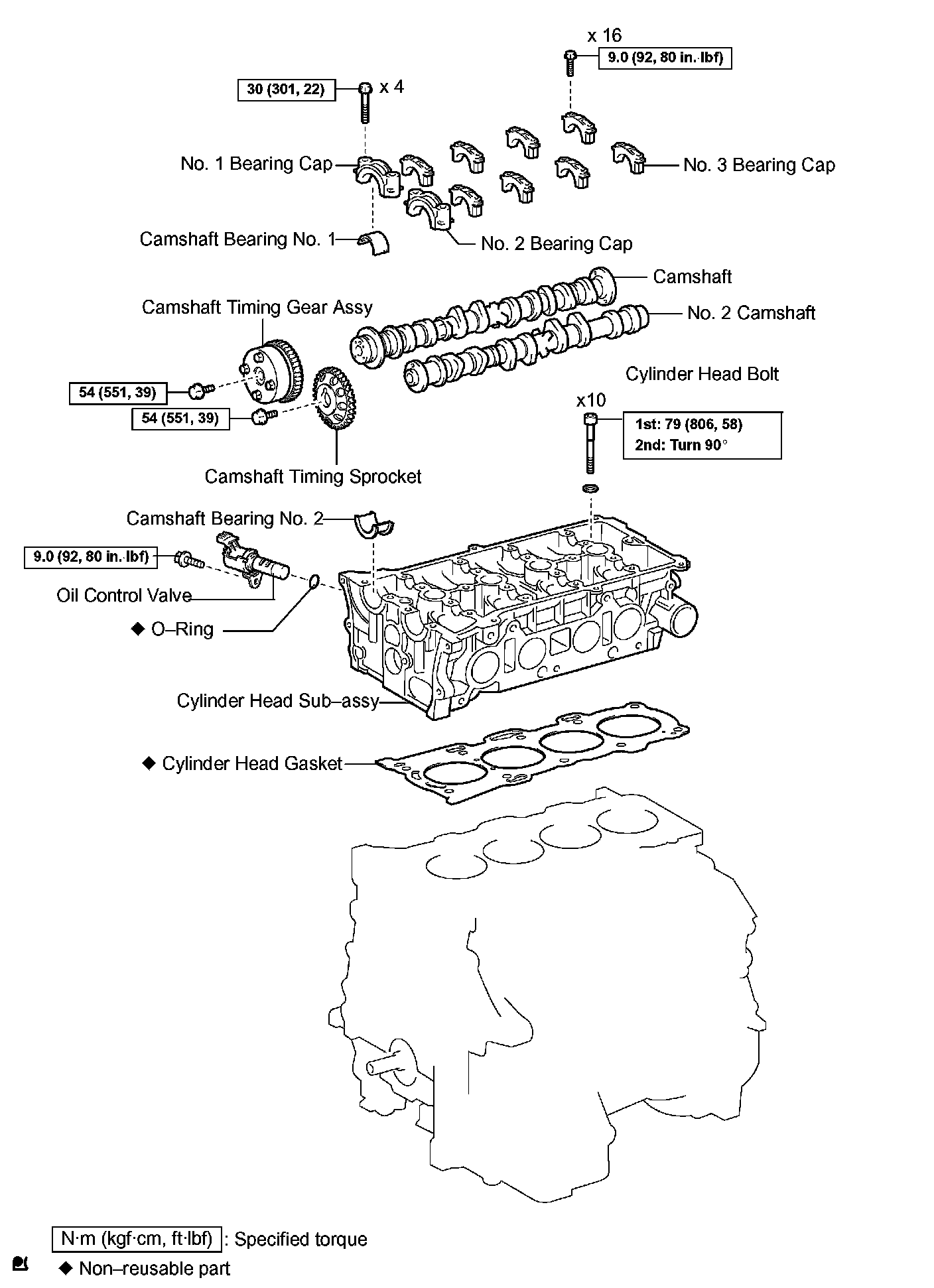 x 16
9.0 (92, 80 in.·lbf)
30 (301, 22)
x 4
No. 1 Bearing Cap
No. 3 Bearing Cap
Camshaft Bearing No. 1
No. 2 Bearing Cap
Camshaft
Camshaft Timing Gear Assy
No. 2 Camshaft
Cylinder Head Bolt
54 (551, 39)
54 (551, 39)
x10
1st: 79 (806, 58)
2nd: Turn 90°
Camshaft Timing Sprocket
Camshaft Bearing No. 2
9.0 (92, 80 in.·lbf)
Oil Control Valve
◆ O–Ring
Cylinder Head Sub–assy
◆ Cylinder Head Gasket
N·m (kgf·cm, ft·lbf) : Specified torque
◆ Non–reusable part