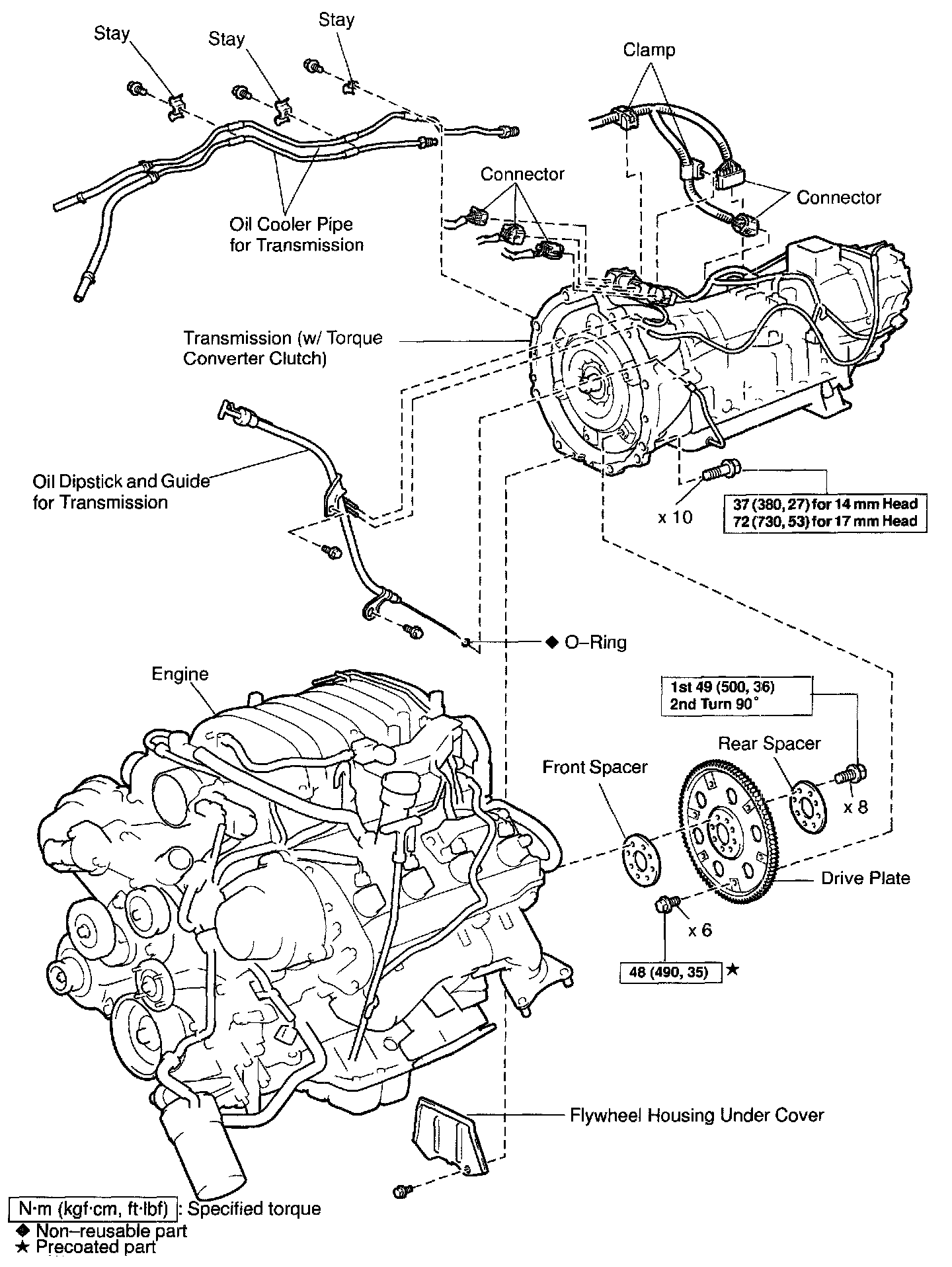 Stay
Stay
Stay
Clamp
Connector
Connector
Oil Cooler Pipe for Transmission
Transmission (w/ Torque Converter Clutch)
Oil Dipstick and Guide for Transmission
x 10
37 (380, 27) for 14 mm Head
72 (730, 53) for 17 mm Head
◆ O–Ring
Engine
1st 49 (500, 36)
2nd Turn 90°
Rear Spacer
Front Spacer
x 8
Drive Plate
x 6
48 (490, 35) ★
Flywheel Housing Under Cover
N·m (kgf·cm, ft·lbf) : Specified torque
◆ Non–reusable part
★ Precoated part