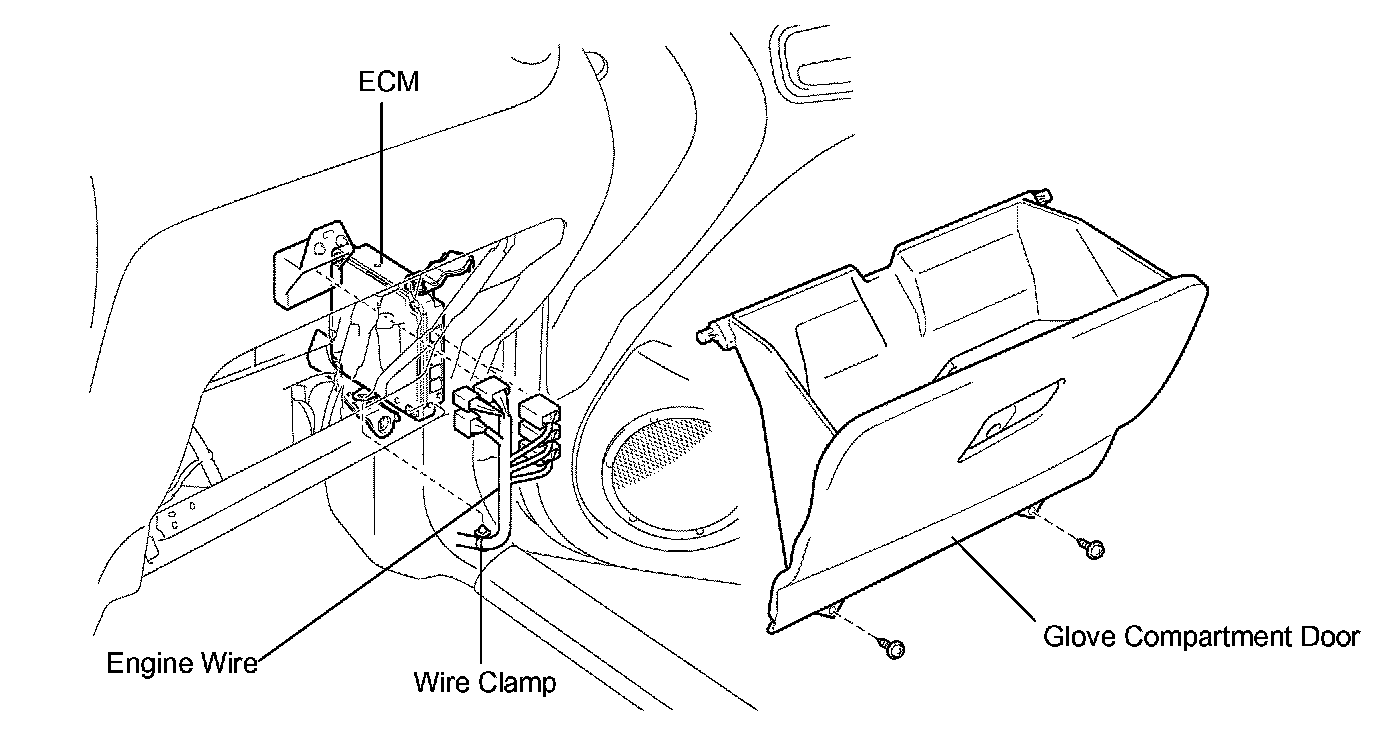 ECM

Engine Wire

Wire Clamp

Glove Compartment Door