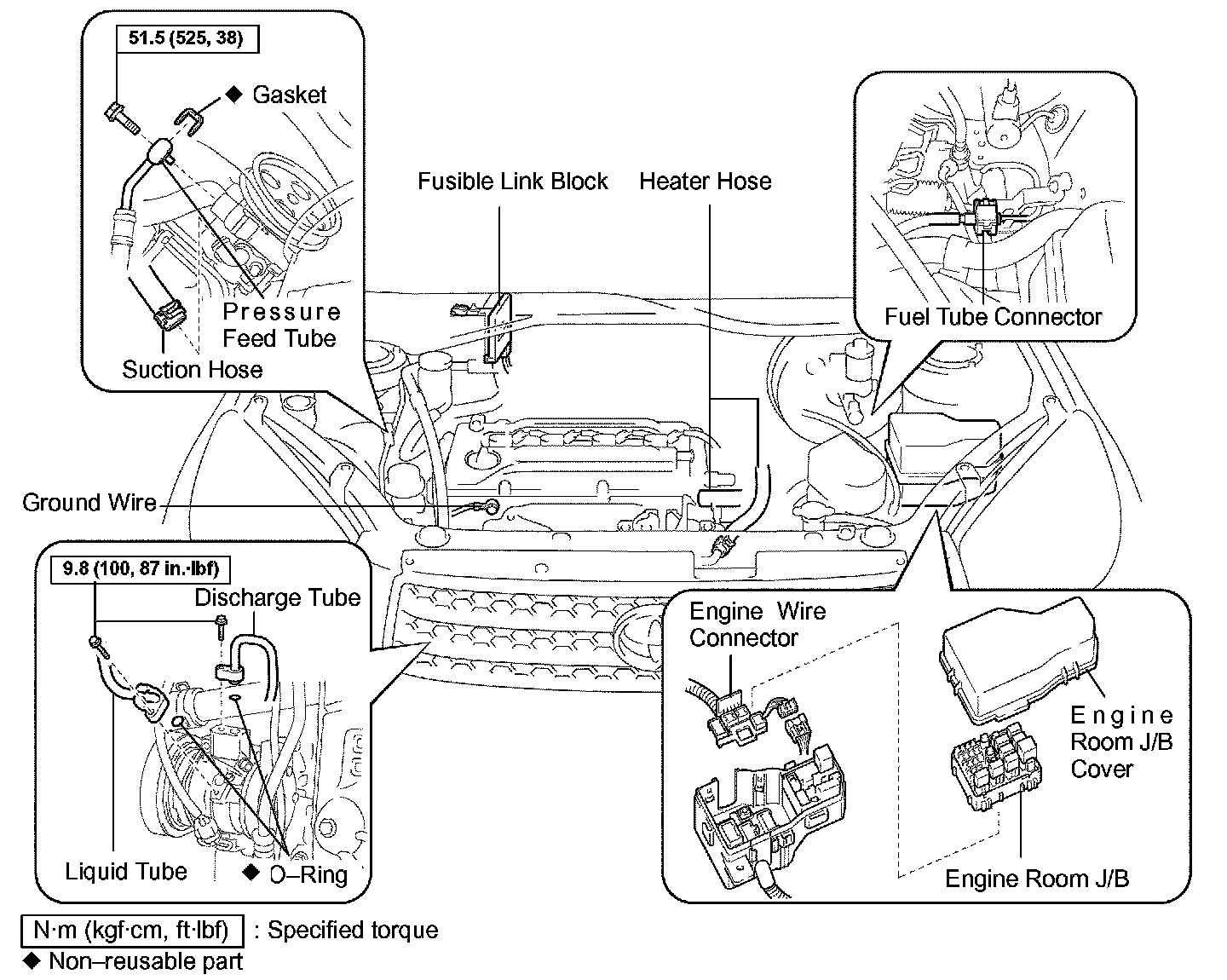 51.5 (525, 38)

◆ Gasket

Pressure Feed Tube

Suction Hose

Fusible Link Block

Heater Hose

Fuel Tube Connector

Ground Wire

9.8 (100, 87 in.·lbf)

Discharge Tube

Liquid Tube

◆ O–Ring

Engine Wire Connector

Engine Room J/B Cover

Engine Room J/B

N·m (kgf·cm, ft·lbf) : Specified torque

◆ Non–reusable part