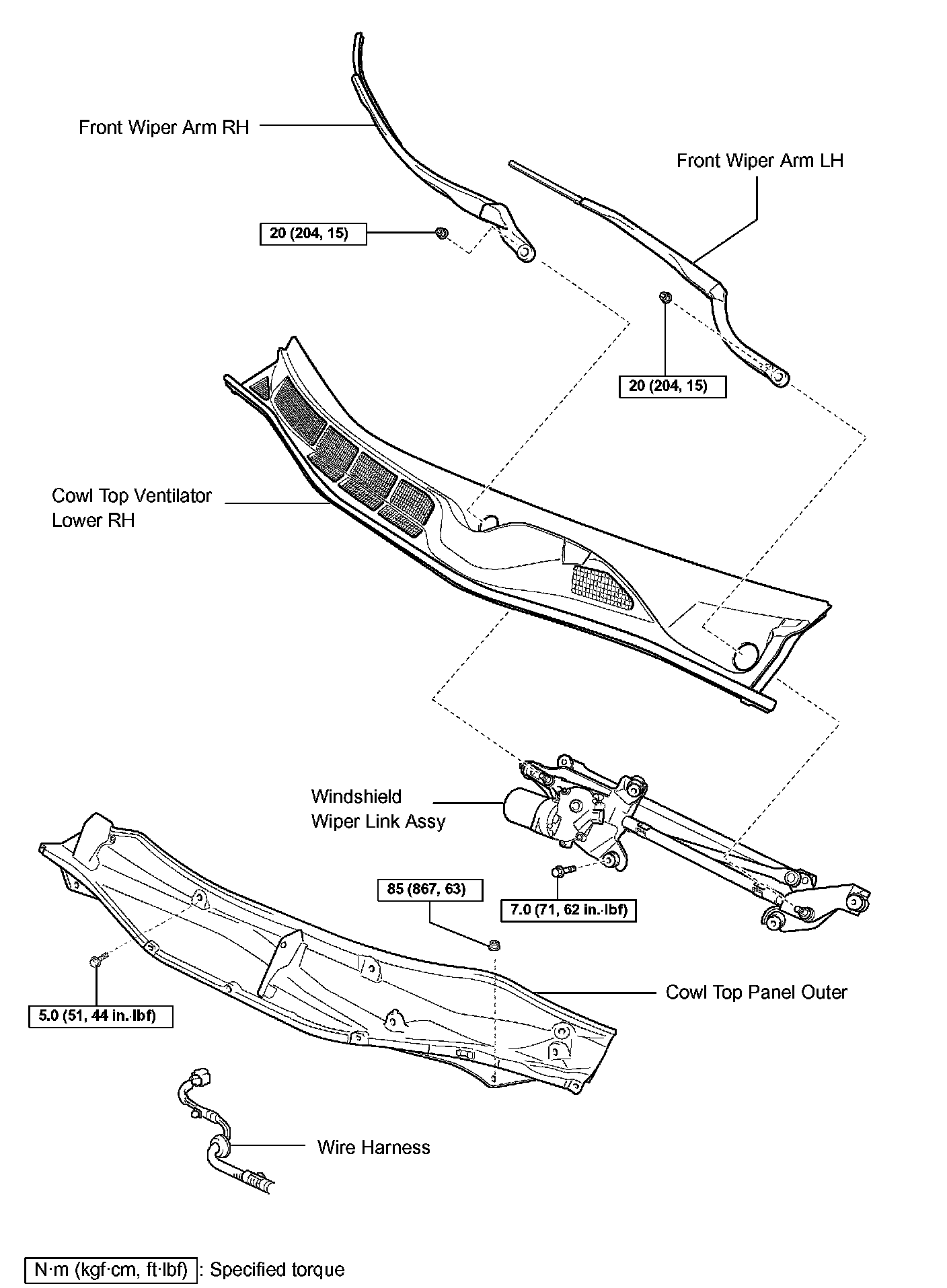 Front Wiper Arm RH

Front Wiper Arm LH

20 (204, 15)

20 (204, 15)

Cowl Top Ventilator Lower RH

Windshield Wiper Link Assy

85 (867, 63)

7.0 (71, 62 in.·lbf)

5.0 (51, 44 in.·lbf)

Cowl Top Panel Outer

Wire Harness

N·m (kgf·cm, ft·lbf) : Specified torque