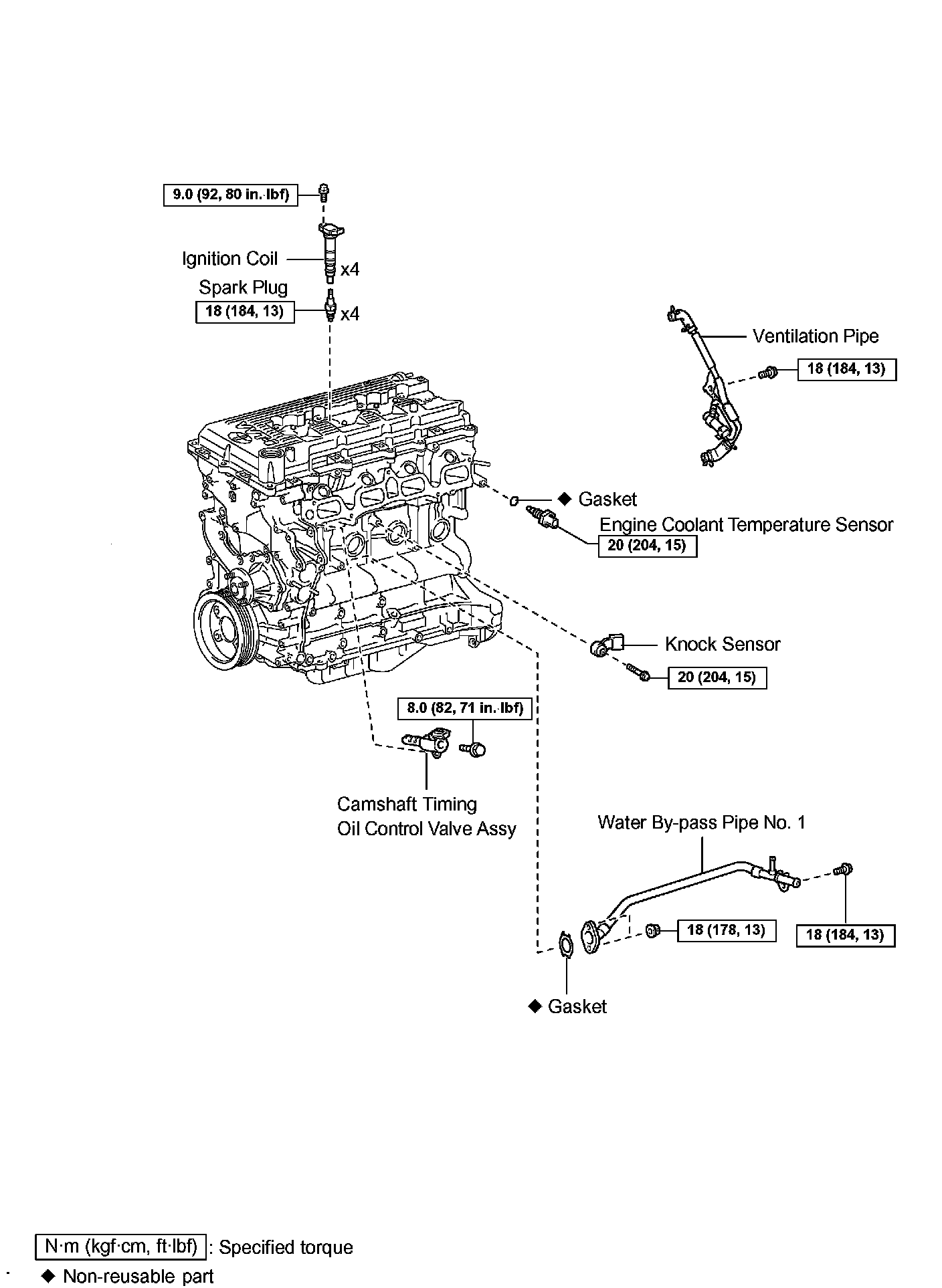 9.0 (92, 80 in.·lbf)

Ignition Coil

x4

Spark Plug

18 (184, 13)

x4

Ventilation Pipe

18 (184, 13)

◆ Gasket

Engine Coolant Temperature Sensor

20 (204, 15)

Knock Sensor

20 (204, 15)

8.0 (82, 71 in.·lbf)

Camshaft Timing
Oil Control Valve Assy

Water By-pass Pipe No. 1

18 (178, 13)

18 (184, 13)

◆ Gasket

N·m (kgf·cm, ft·lbf) : Specified torque

◆ Non-reusable part