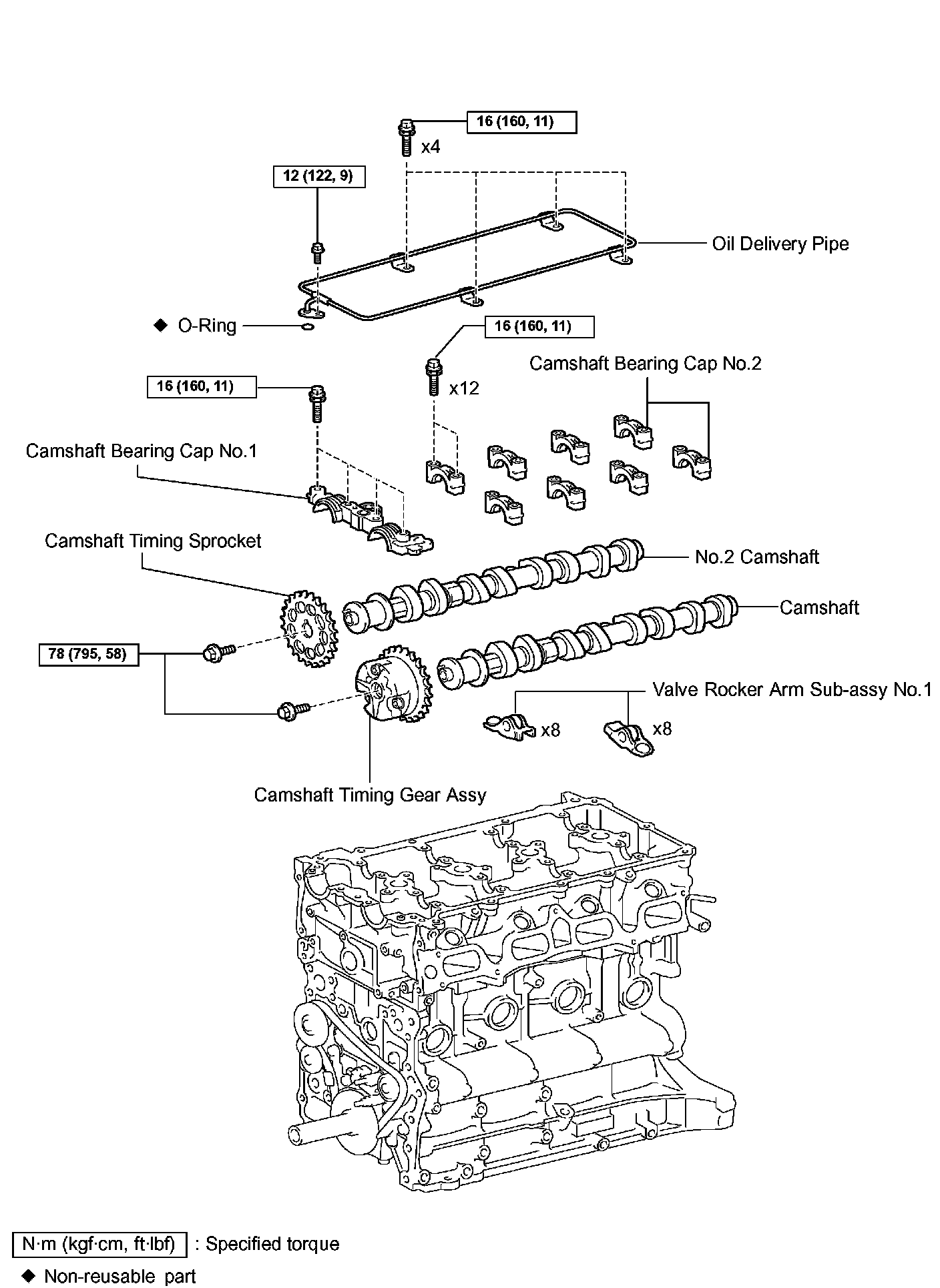 16 (160, 11)

x4

12 (122, 9)

Oil Delivery Pipe

◆ O-Ring

16 (160, 11)

Camshaft Bearing Cap No.2

16 (160, 11)

x12

Camshaft Bearing Cap No.1

Camshaft Timing Sprocket

No.2 Camshaft

Camshaft

78 (795, 58)

Valve Rocker Arm Sub-assy No.1

x8

x8

Camshaft Timing Gear Assy

N·m (kgf·cm, ft·lbf) : Specified torque

◆ Non-reusable part