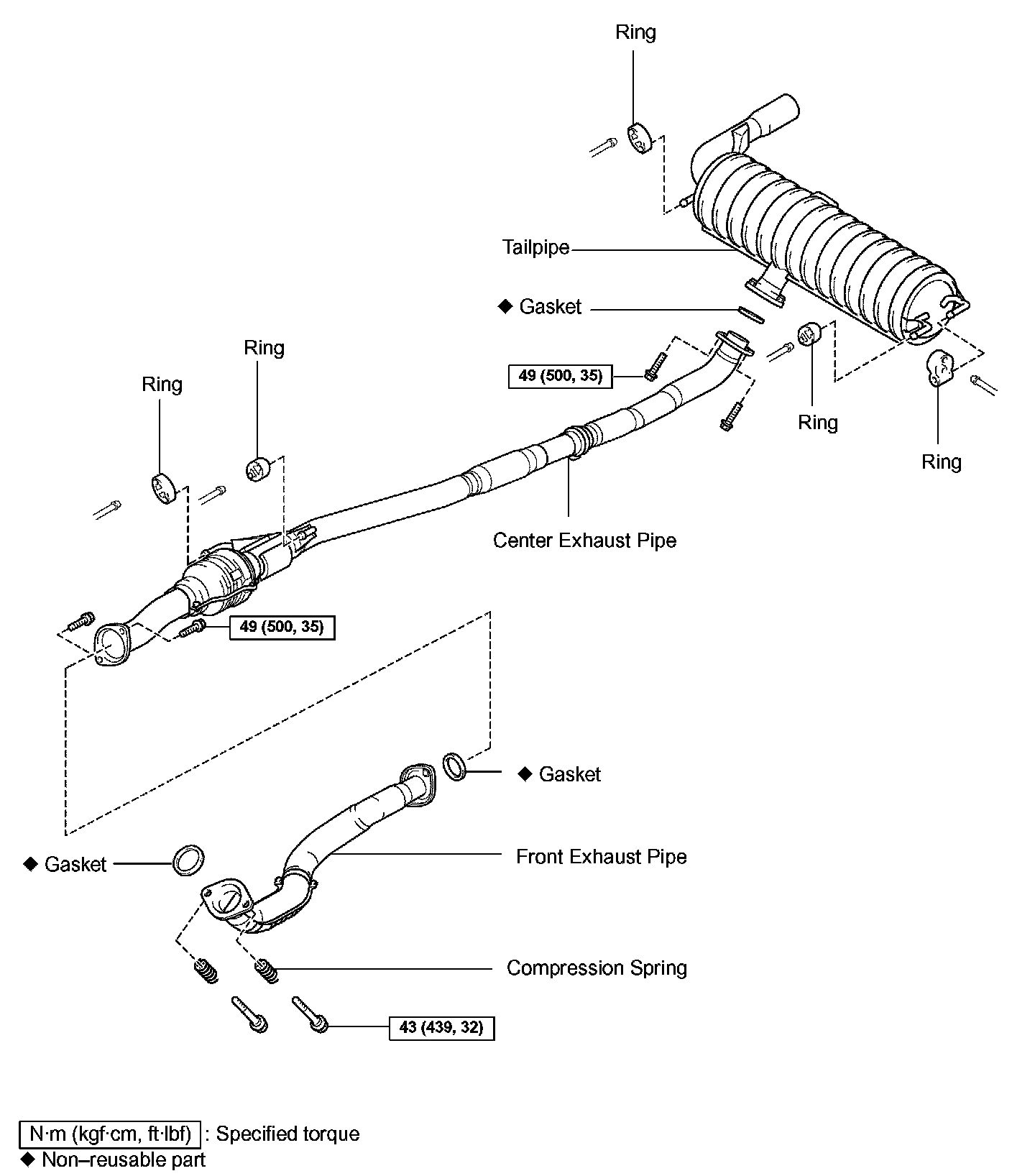 Ring

Tailpipe

◆ Gasket

Ring

Ring

49 (500, 35)

Ring

Ring

Center Exhaust Pipe

49 (500, 35)

◆ Gasket

◆ Gasket

Front Exhaust Pipe

Compression Spring

43 (439, 32)

N·m (kgf·cm, ft·lbf) : Specified torque
◆ Non–reusable part