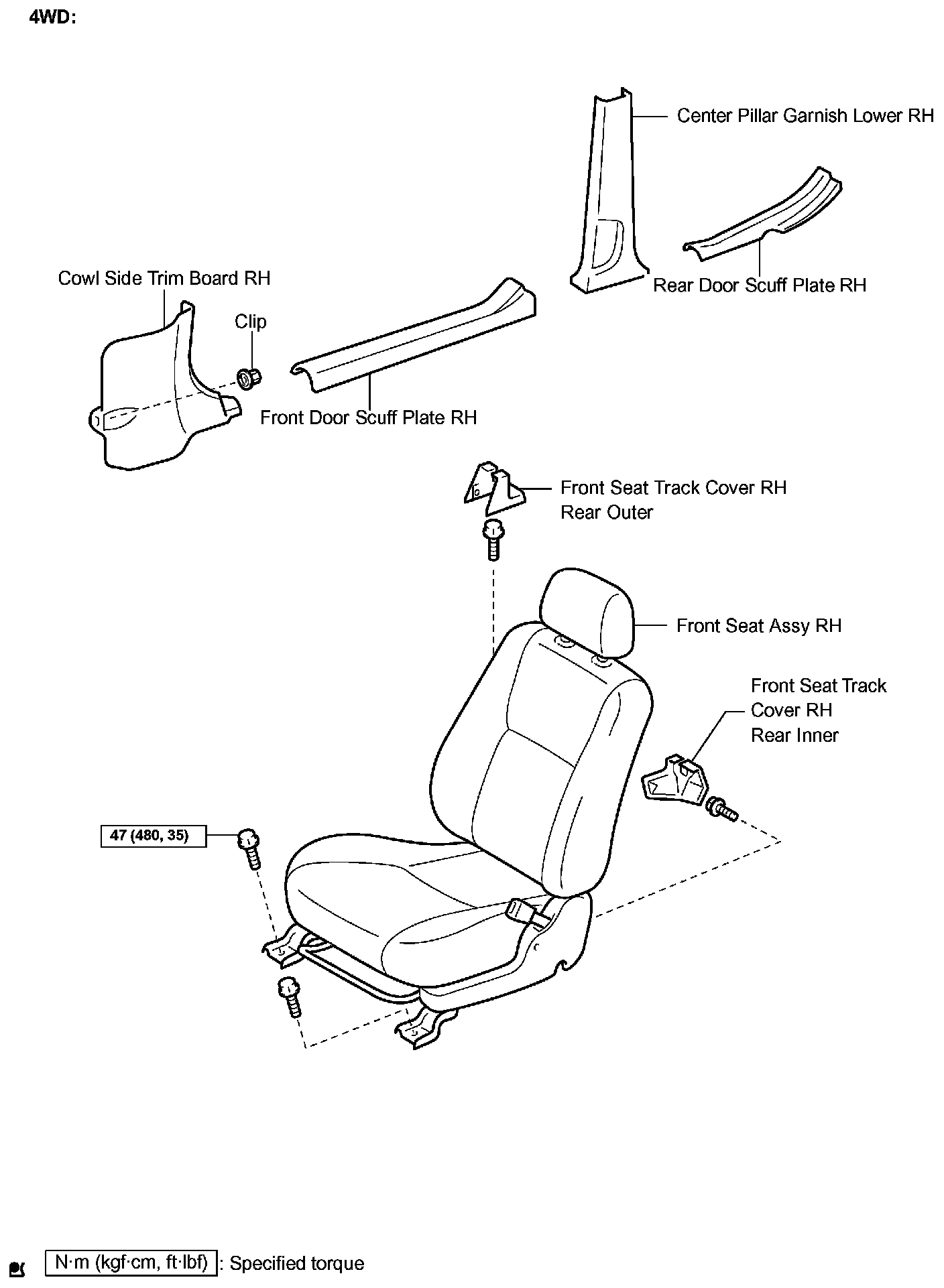 4WD:

Center Pillar Garnish Lower RH

Rear Door Scuff Plate RH

Cowl Side Trim Board RH

Clip

Front Door Scuff Plate RH

Front Seat Track Cover RH Rear Outer

Front Seat Assy RH

Front Seat Track Cover RH Rear Inner

47 (480, 35)

N·m (kgf·cm, ft·lbf) : Specified torque