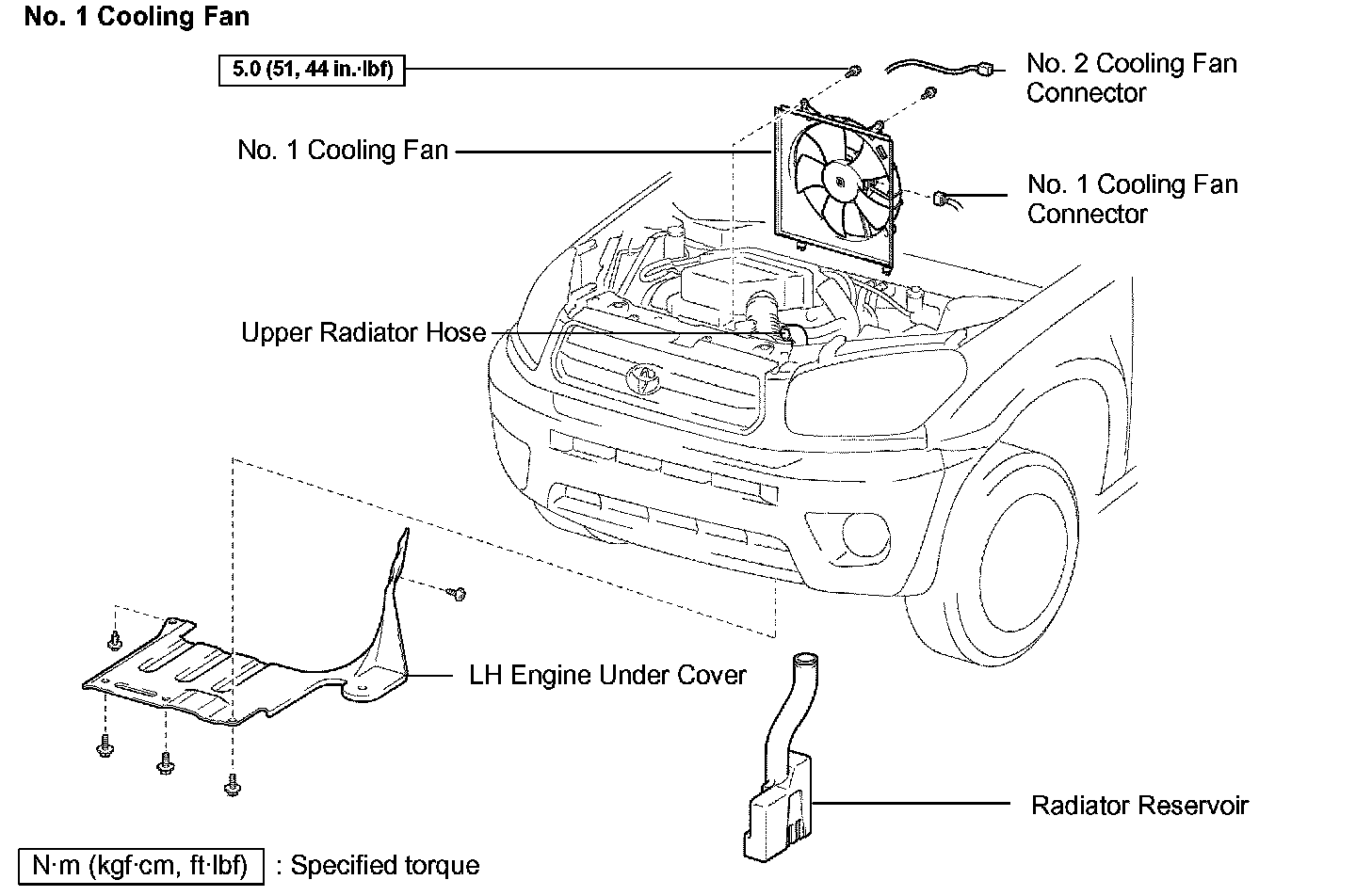 No. 1 Cooling Fan

5.0 (51, 44 in.·lbf)

No. 2 Cooling Fan Connector

No. 1 Cooling Fan

No. 1 Cooling Fan Connector

Upper Radiator Hose

LH Engine Under Cover

Radiator Reservoir

N·m (kgf·cm, ft·lbf) : Specified torque