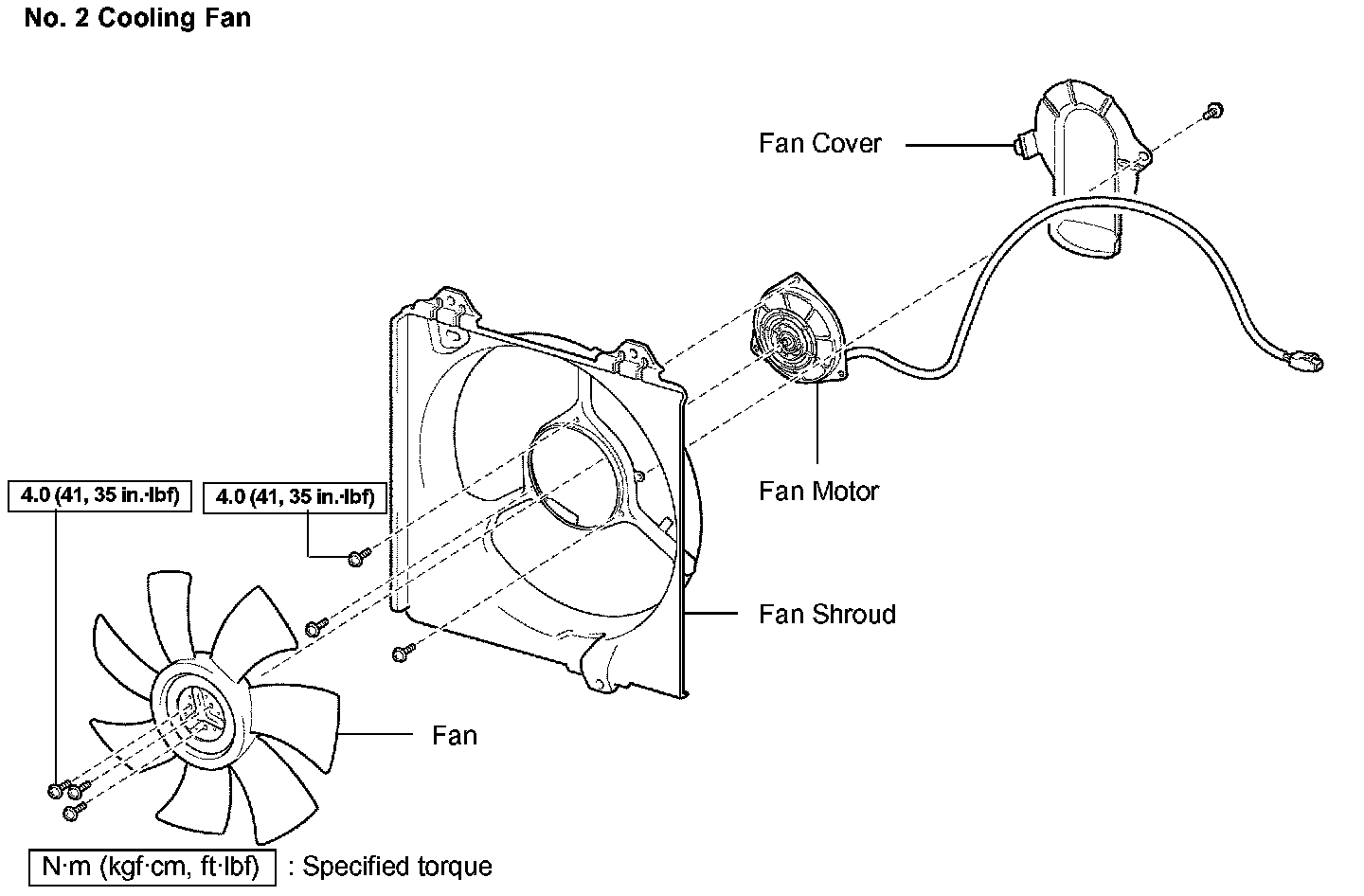 No. 2 Cooling Fan

Fan Cover

Fan Motor

4.0 (41, 35 in.·lbf)

4.0 (41, 35 in.·lbf)

Fan Shroud

Fan

N·m (kgf·cm, ft·lbf) : Specified torque