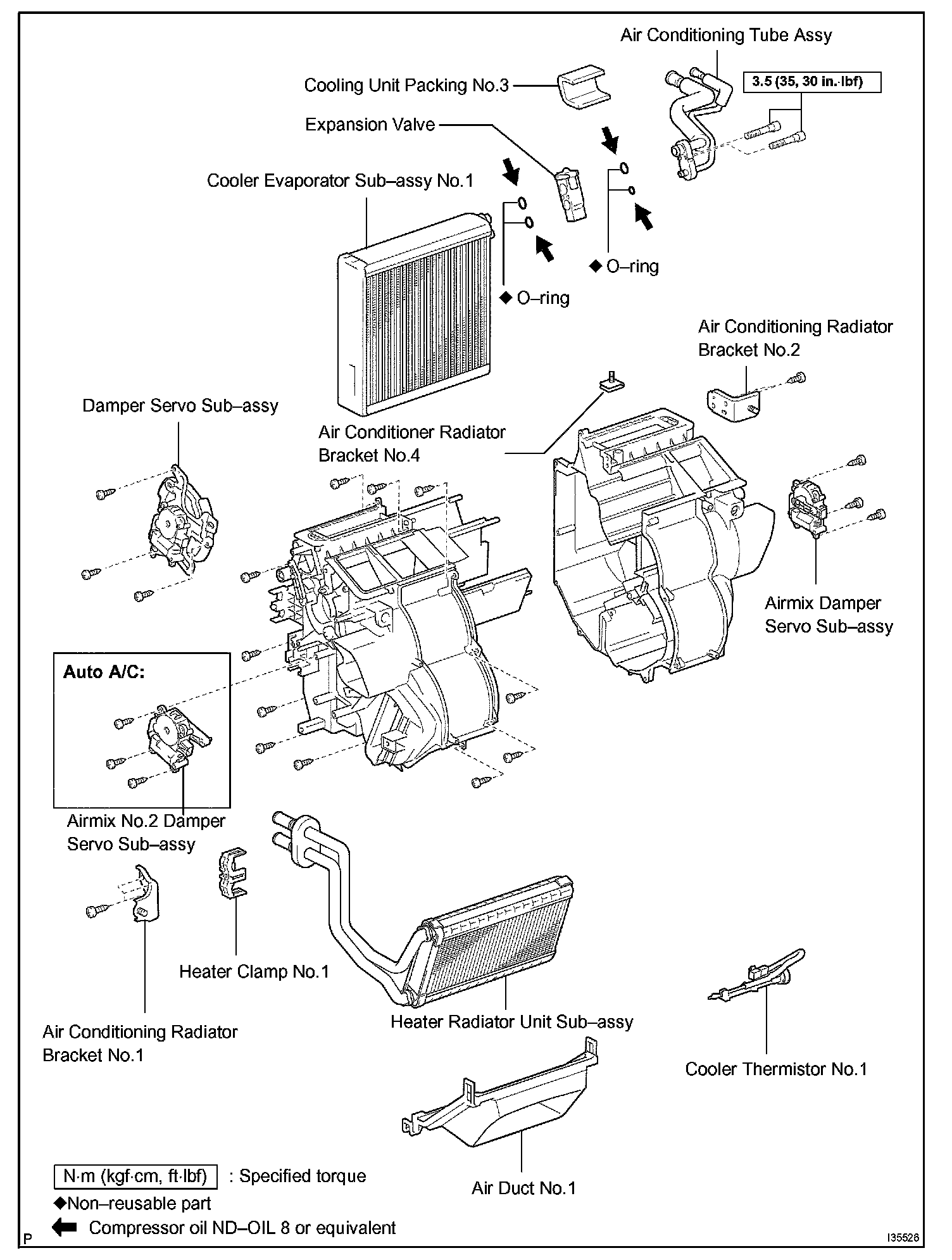 Air Conditioning Tube Assy

Cooling Unit Packing No.3

3.5 (35, 30 in.·lbf)

Expansion Valve

Cooler Evaporator Sub–assy No.1

◆ O–ring

◆ O–ring

Air Conditioning Radiator Bracket No.2

Damper Servo Sub–assy

Air Conditioner Radiator Bracket No.4

Airmix Damper Servo Sub–assy

Auto A/C:

Airmix No.2 Damper Servo Sub–assy

Heater Clamp No.1

Air Conditioning Radiator Bracket No.1

Heater Radiator Unit Sub–assy

Cooler Thermistor No.1

Air Duct No.1

N·m (kgf·cm, ft·lbf) : Specified torque

◆Non–reusable part

Compressor oil ND–OIL 8 or equivalent

P

I35526