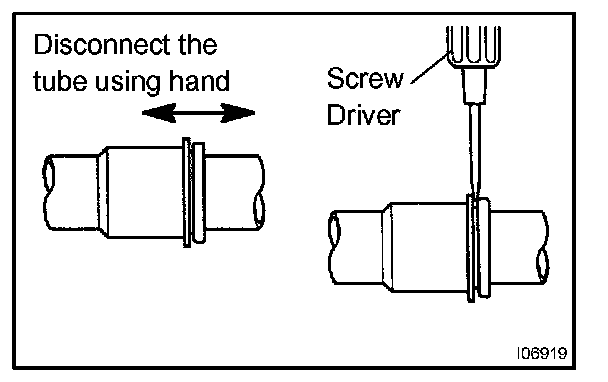 Disconnect the tube using hand

Screw Driver

I06919