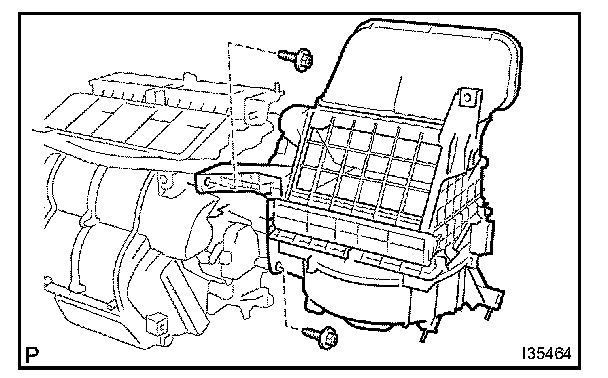 P

I35464