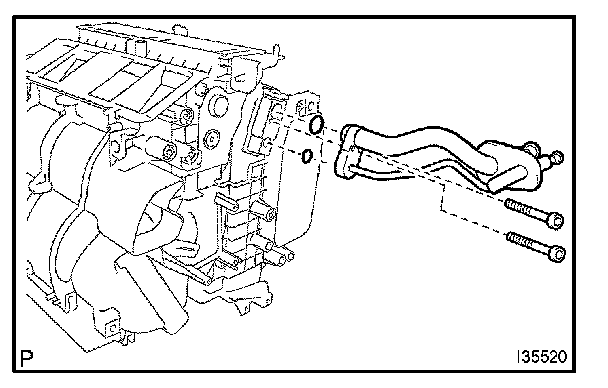 P

I35520