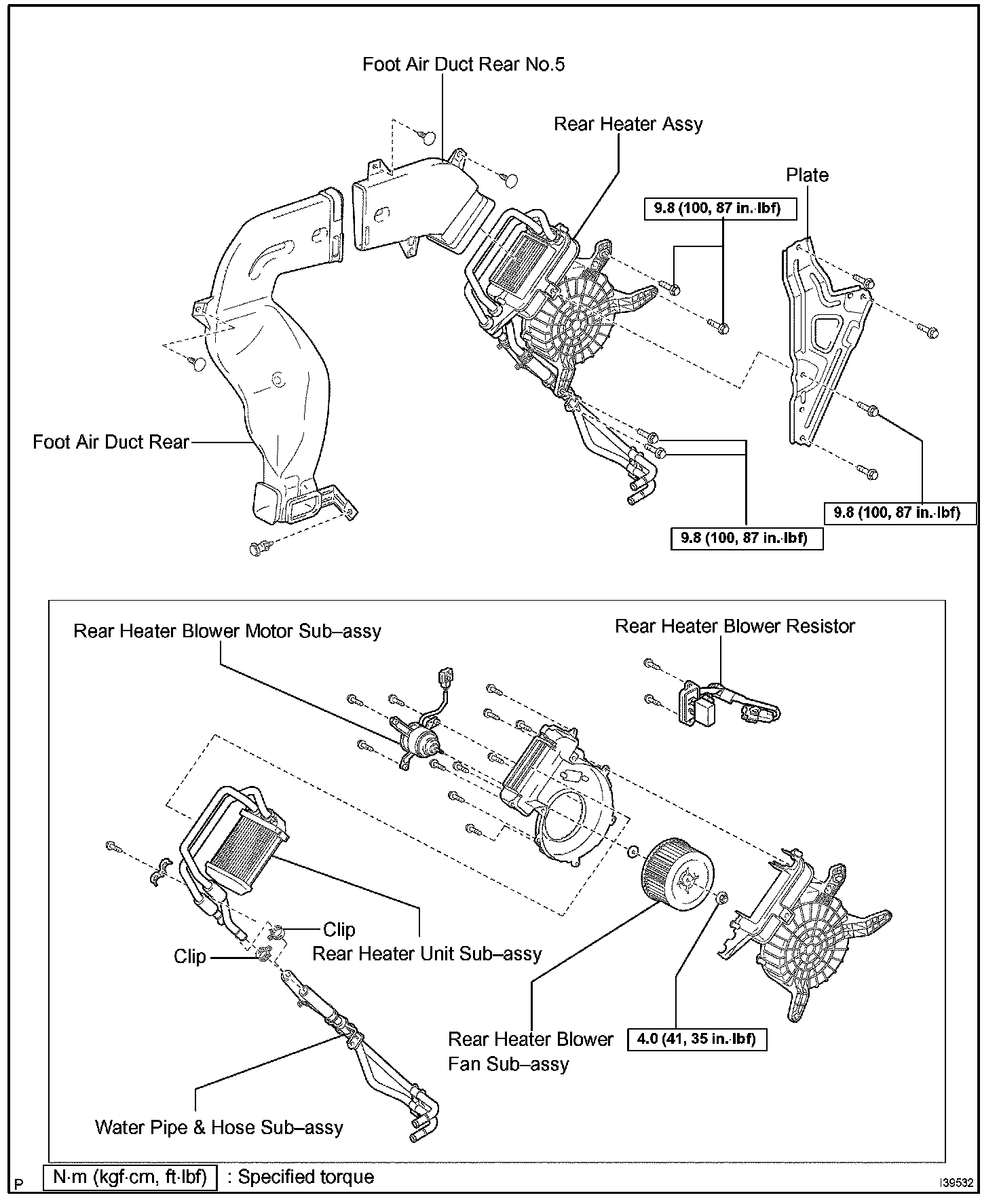 Foot Air Duct Rear No.5

Rear Heater Assy

Plate

9.8 (100, 87 in.·lbf)

Foot Air Duct Rear

9.8 (100, 87 in.·lbf)

9.8 (100, 87 in.·lbf)

Rear Heater Blower Motor Sub–assy

Rear Heater Blower Resistor

Clip

Clip

Rear Heater Unit Sub–assy

Rear Heater Blower Fan Sub–assy

4.0 (41, 35 in.·lbf)

Water Pipe & Hose Sub–assy

P

N·m (kgf·cm, ft·lbf) : Specified torque

I39532