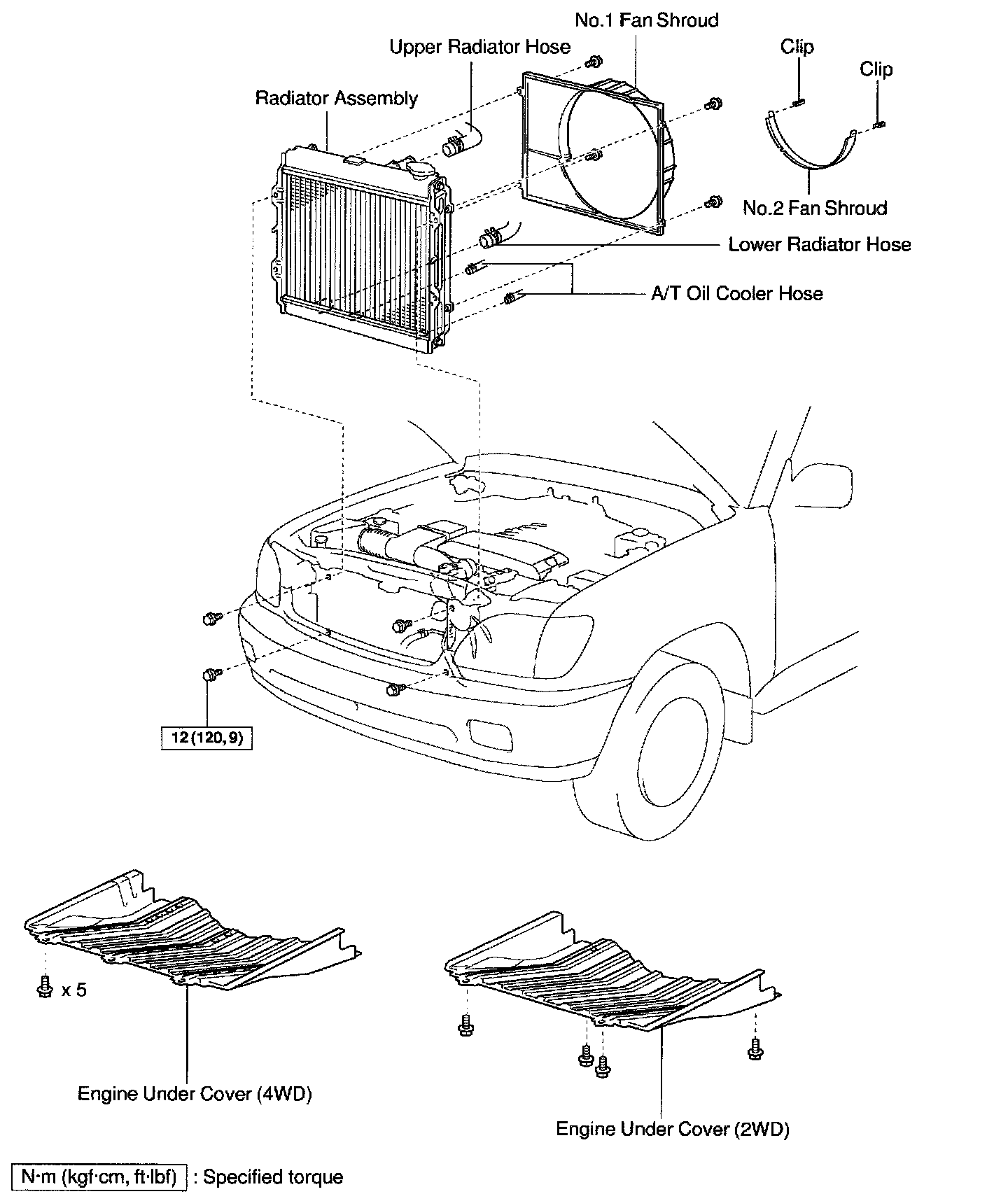 No.1 Fan Shroud

Upper Radiator Hose

Clip

Clip

Radiator Assembly

No.2 Fan Shroud

Lower Radiator Hose

A/T Oil Cooler Hose

12 (120, 9)

x 5

Engine Under Cover (4WD)

Engine Under Cover (2WD)

N·m (kgf·cm, ft·lbf) : Specified torque