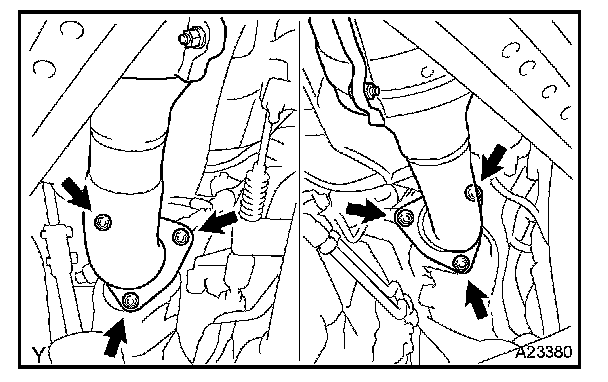 Y
A23380