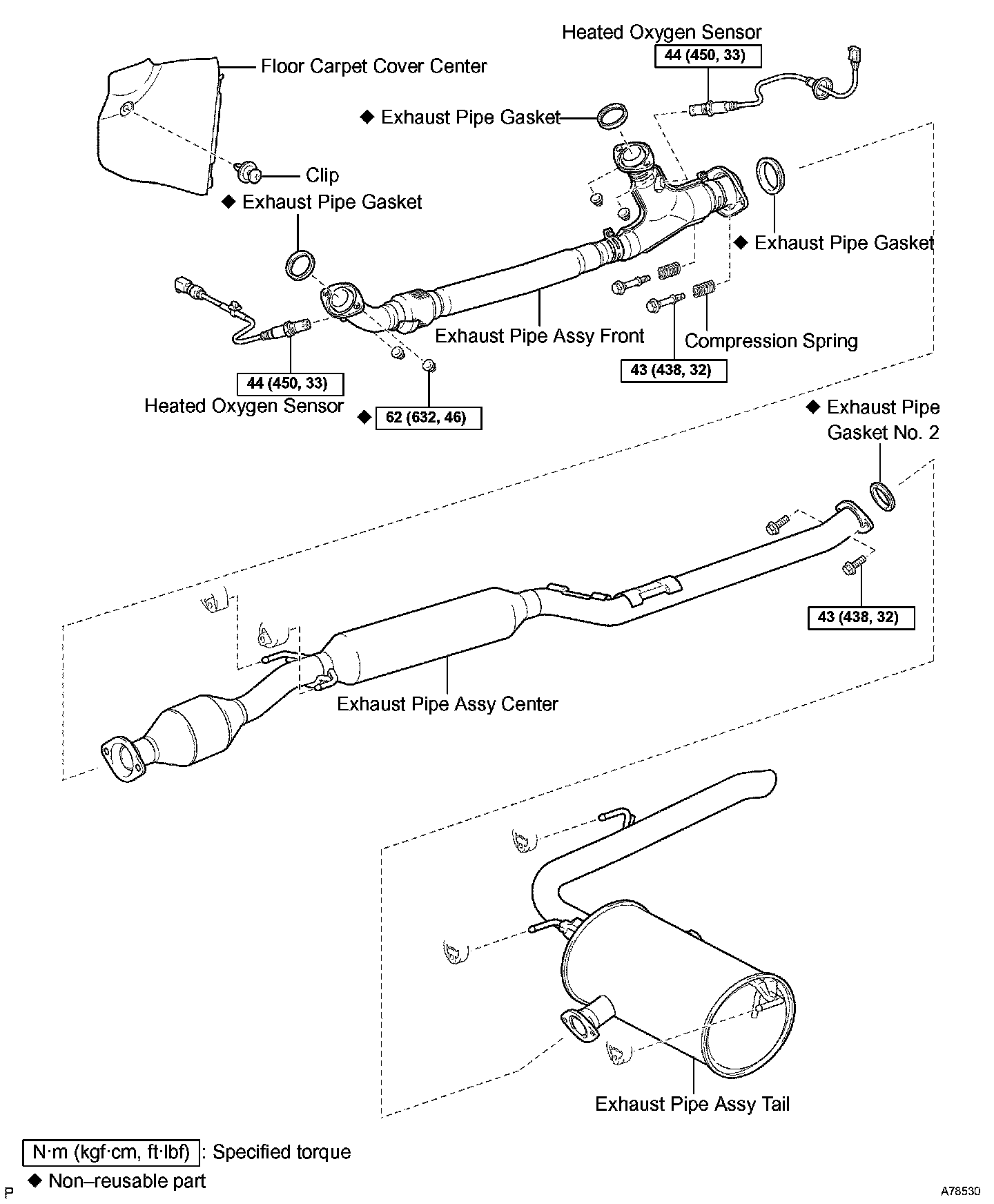 Heated Oxygen Sensor

44 (450, 33)

Floor Carpet Cover Center

◆ Exhaust Pipe Gasket

Clip

◆ Exhaust Pipe Gasket

◆ Exhaust Pipe Gasket

Exhaust Pipe Assy Front

Compression Spring

43 (438, 32)

44 (450, 33)

Heated Oxygen Sensor

◆ 62 (632, 46)

◆ Exhaust Pipe Gasket No. 2

43 (438, 32)

Exhaust Pipe Assy Center

Exhaust Pipe Assy Tail

N·m (kgf·cm, ft·lbf) : Specified torque

◆ Non–reusable part

P

A78530