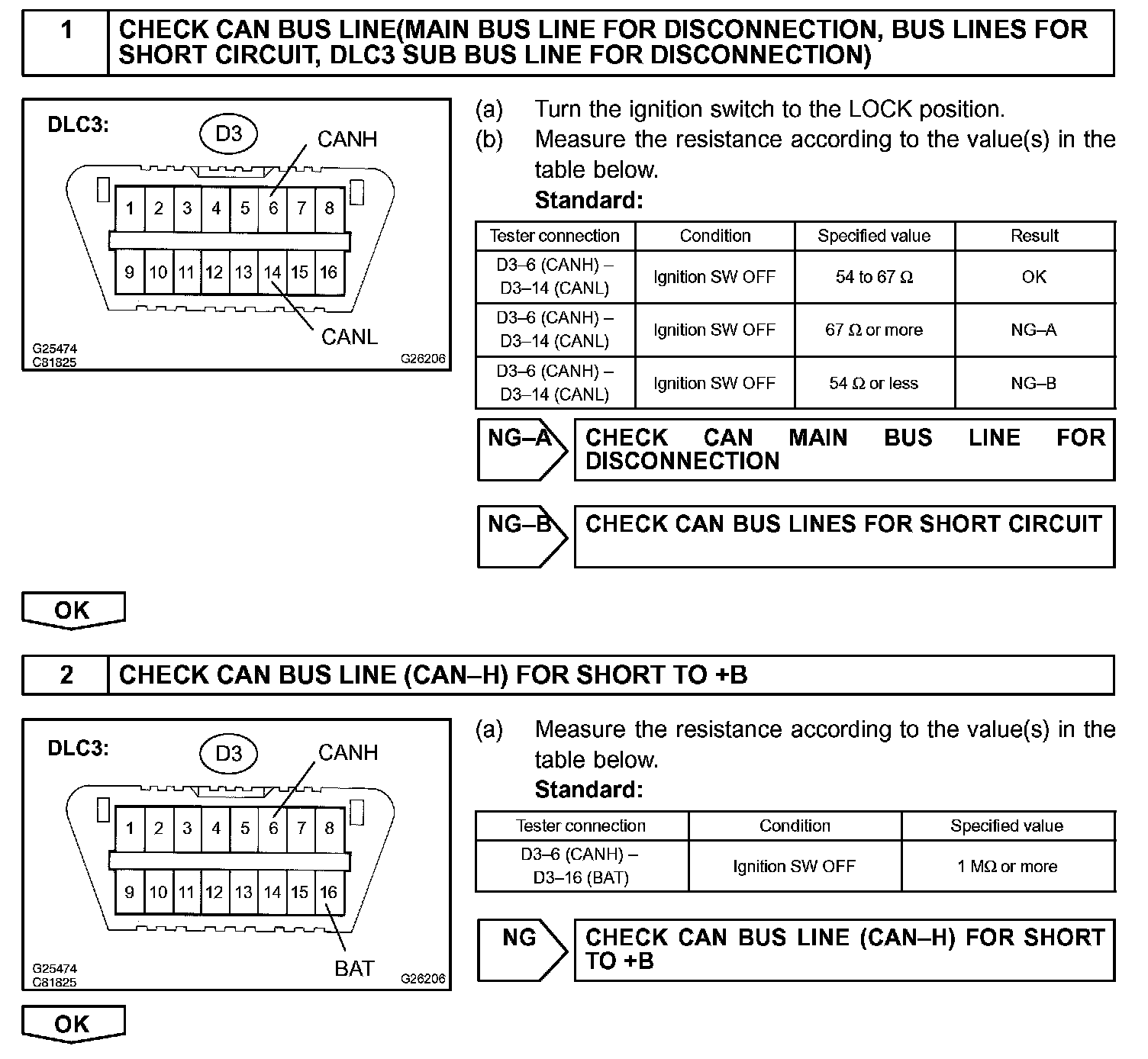 1 CHECK CAN BUS LINE(MAIN BUS LINE FOR DISCONNECTION, BUS LINES FOR SHORT CIRCUIT, DLC3 SUB BUS LINE FOR DISCONNECTION)

DLC3:
D3
CANH
1 2 3 4 5 6 7 8
9 10 11 12 13 14 15 16
CANL
G25474
C81825
G26206

(a) Turn the ignition switch to the LOCK position.
(b) Measure the resistance according to the value(s) in the table below.
Standard:

| Tester connection | Condition | Specified value | Result |
|---|---|---|---|
| D3–6 (CANH) – D3–14 (CANL) | Ignition SW OFF | 54 to 67 Ω | OK |
| D3–6 (CANH) – D3–14 (CANL) | Ignition SW OFF | 67 Ω or more | NG–A |
| D3–6 (CANH) – D3–14 (CANL) | Ignition SW OFF | 54 Ω or less | NG–B |

NG–A CHECK CAN MAIN BUS LINE FOR DISCONNECTION

NG–B CHECK CAN BUS LINES FOR SHORT CIRCUIT

OK

2 CHECK CAN BUS LINE (CAN–H) FOR SHORT TO +B

DLC3:
D3
CANH
1 2 3 4 5 6 7 8
9 10 11 12 13 14 15 16
BAT
G25474
C81825
G26206

(a) Measure the resistance according to the value(s) in the table below.
Standard:

| Tester connection | Condition | Specified value |
|---|---|---|
| D3–6 (CANH) – D3–16 (BAT) | Ignition SW OFF | 1 MΩ or more |

NG CHECK CAN BUS LINE (CAN–H) FOR SHORT TO +B

OK