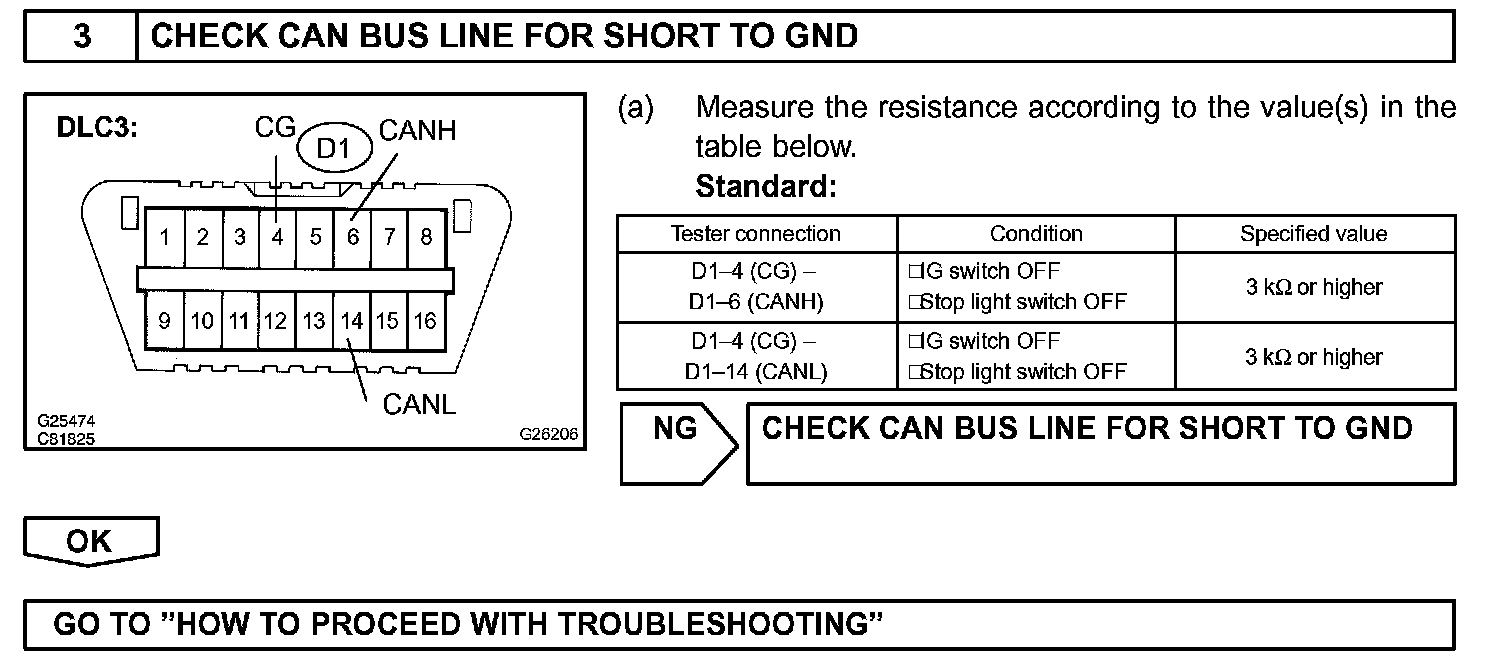 3 CHECK CAN BUS LINE FOR SHORT TO GND

DLC3:
CG
D1
CANH
1 2 3 4 5 6 7 8
9 10 11 12 13 14 15 16
CANL
G25474
C81825
G26206

(a) Measure the resistance according to the value(s) in the table below.
Standard:

| Tester connection | Condition | Specified value |
|---|---|---|
| D1–4 (CG) – D1–6 (CANH) | □IG switch OFF □Stop light switch OFF | 3 kΩ or higher |
| D1–4 (CG) – D1–14 (CANL) | □IG switch OFF □Stop light switch OFF | 3 kΩ or higher |

NG CHECK CAN BUS LINE FOR SHORT TO GND

OK

GO TO "HOW TO PROCEED WITH TROUBLESHOOTING"