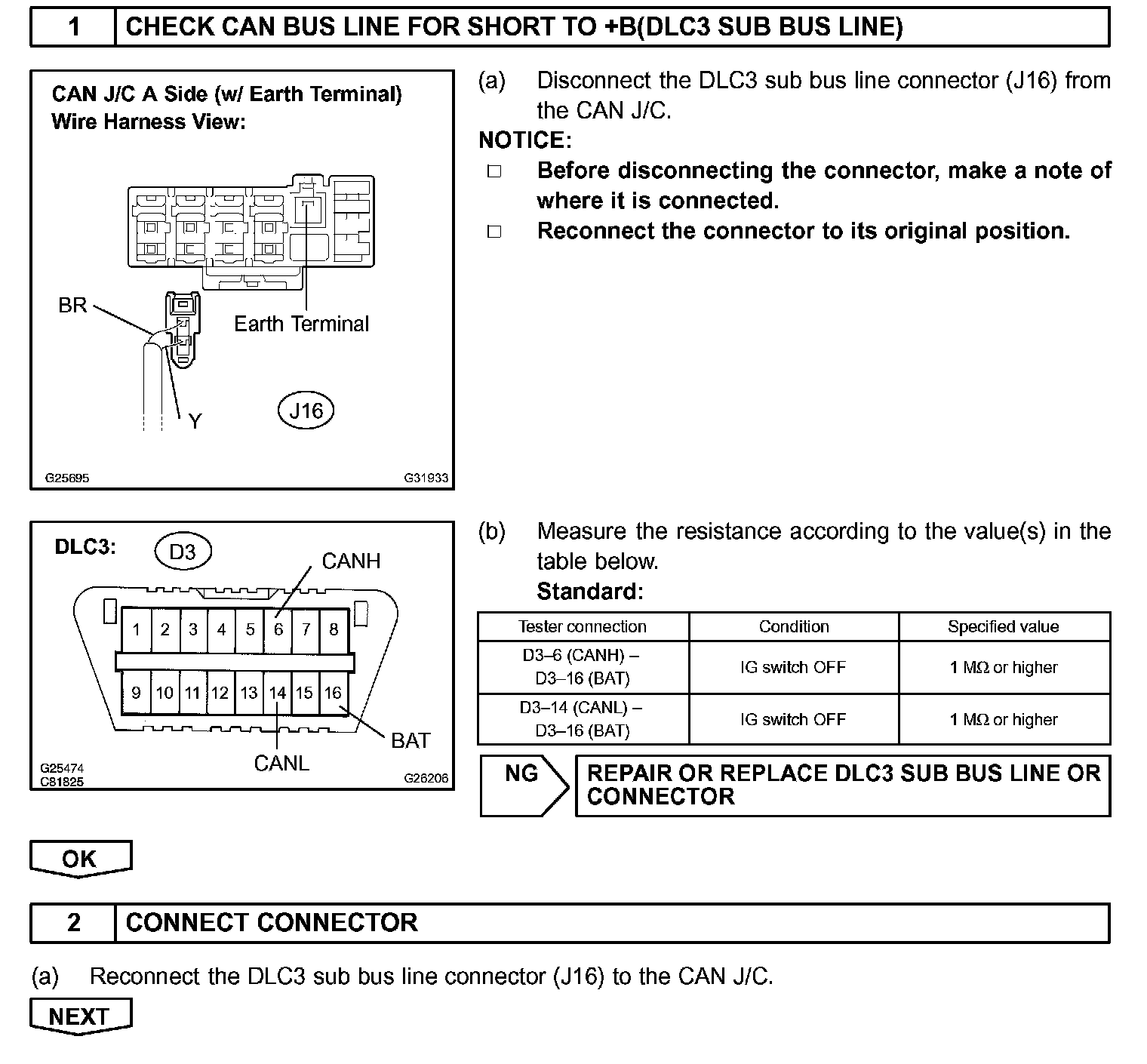 1 CHECK CAN BUS LINE FOR SHORT TO +B(DLC3 SUB BUS LINE)

CAN J/C A Side (w/ Earth Terminal)
Wire Harness View:

BR

Earth Terminal

Y

J16

G25695 G31933

(a) Disconnect the DLC3 sub bus line connector (J16) from the CAN J/C.

NOTICE:

□ Before disconnecting the connector, make a note of where it is connected.

□ Reconnect the connector to its original position.

DLC3: D3

CANH

1 2 3 4 5 6 7 8

9 10 11 12 13 14 15 16

BAT

CANL

G25474
C81825 G26206

(b) Measure the resistance according to the value(s) in the table below.

Standard:

| Tester connection | Condition | Specified value |
|---|---|---|
| D3–6 (CANH) – D3–16 (BAT) | IG switch OFF | 1 MΩ or higher |
| D3–14 (CANL) – D3–16 (BAT) | IG switch OFF | 1 MΩ or higher |

NG REPAIR OR REPLACE DLC3 SUB BUS LINE OR CONNECTOR

OK

2 CONNECT CONNECTOR

(a) Reconnect the DLC3 sub bus line connector (J16) to the CAN J/C.

NEXT