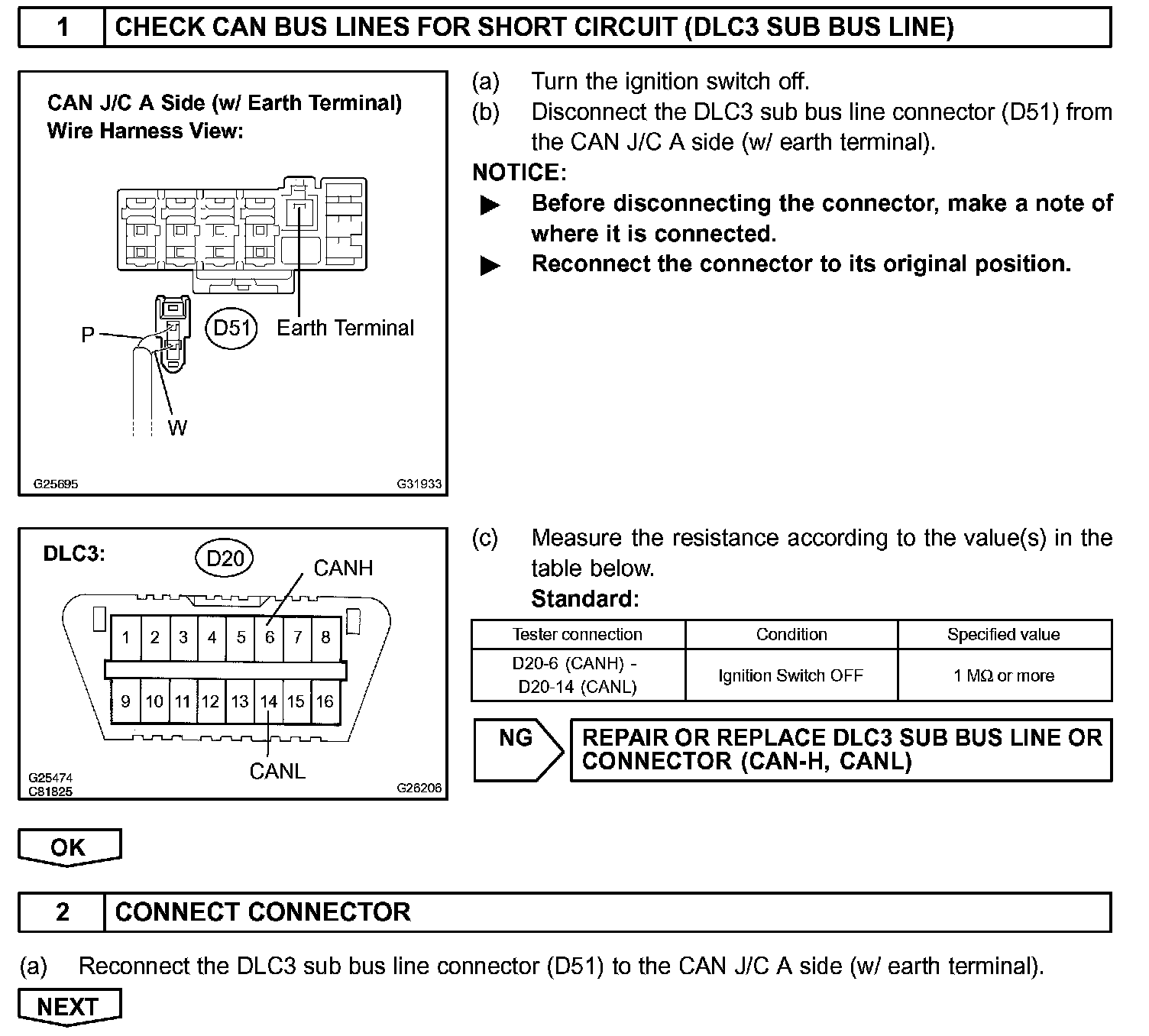 1 CHECK CAN BUS LINES FOR SHORT CIRCUIT (DLC3 SUB BUS LINE)

CAN J/C A Side (w/ Earth Terminal)
Wire Harness View:

P
D51
Earth Terminal
W
G25695
G31933

(a) Turn the ignition switch off.
(b) Disconnect the DLC3 sub bus line connector (D51) from the CAN J/C A side (w/ earth terminal).

NOTICE:
▶ Before disconnecting the connector, make a note of where it is connected.
▶ Reconnect the connector to its original position.

DLC3:
D20
CANH
1 2 3 4 5 6 7 8
9 10 11 12 13 14 15 16
CANL
G25474
C81825
G26206

(c) Measure the resistance according to the value(s) in the table below.
Standard:

| Tester connection | Condition | Specified value |
|---|---|---|
| D20-6 (CANH) - D20-14 (CANL) | Ignition Switch OFF | 1 MΩ or more |

NG
REPAIR OR REPLACE DLC3 SUB BUS LINE OR CONNECTOR (CAN-H, CANL)

OK

2 CONNECT CONNECTOR

(a) Reconnect the DLC3 sub bus line connector (D51) to the CAN J/C A side (w/ earth terminal).

NEXT