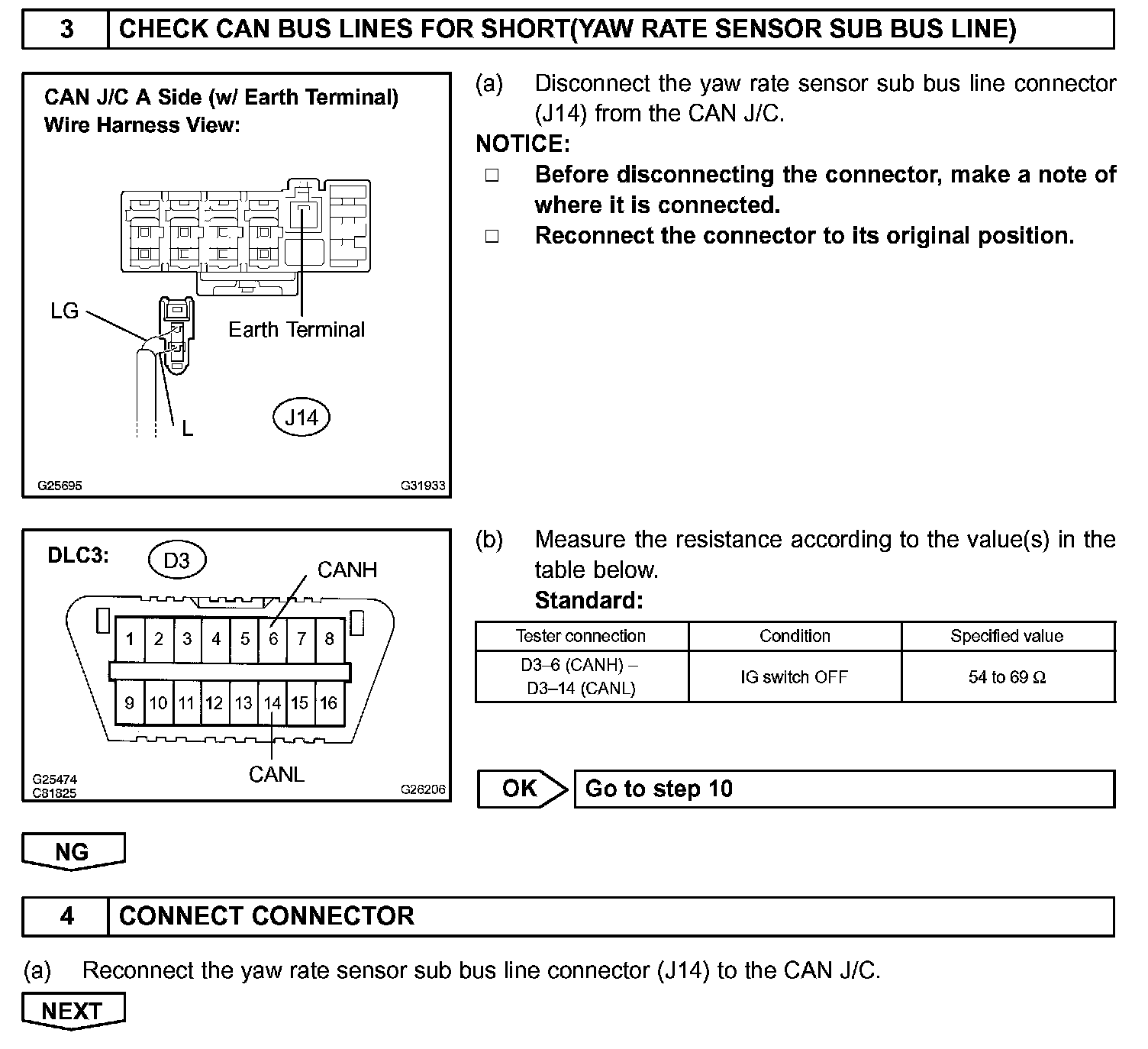 3 CHECK CAN BUS LINES FOR SHORT(YAW RATE SENSOR SUB BUS LINE)

CAN J/C A Side (w/ Earth Terminal)
Wire Harness View:

LG

Earth Terminal

L

J14

G25695

G31933

(a) Disconnect the yaw rate sensor sub bus line connector (J14) from the CAN J/C.

NOTICE:

□ Before disconnecting the connector, make a note of where it is connected.

□ Reconnect the connector to its original position.

DLC3:

D3

CANH

1 2 3 4 5 6 7 8

9 10 11 12 13 14 15 16

CANL

G25474
C81825

G26206

(b) Measure the resistance according to the value(s) in the table below.

Standard:

| Tester connection | Condition | Specified value |
|---|---|---|
| D3–6 (CANH) – D3–14 (CANL) | IG switch OFF | 54 to 69 Ω |

OK Go to step 10

NG

4 CONNECT CONNECTOR

(a) Reconnect the yaw rate sensor sub bus line connector (J14) to the CAN J/C.

NEXT