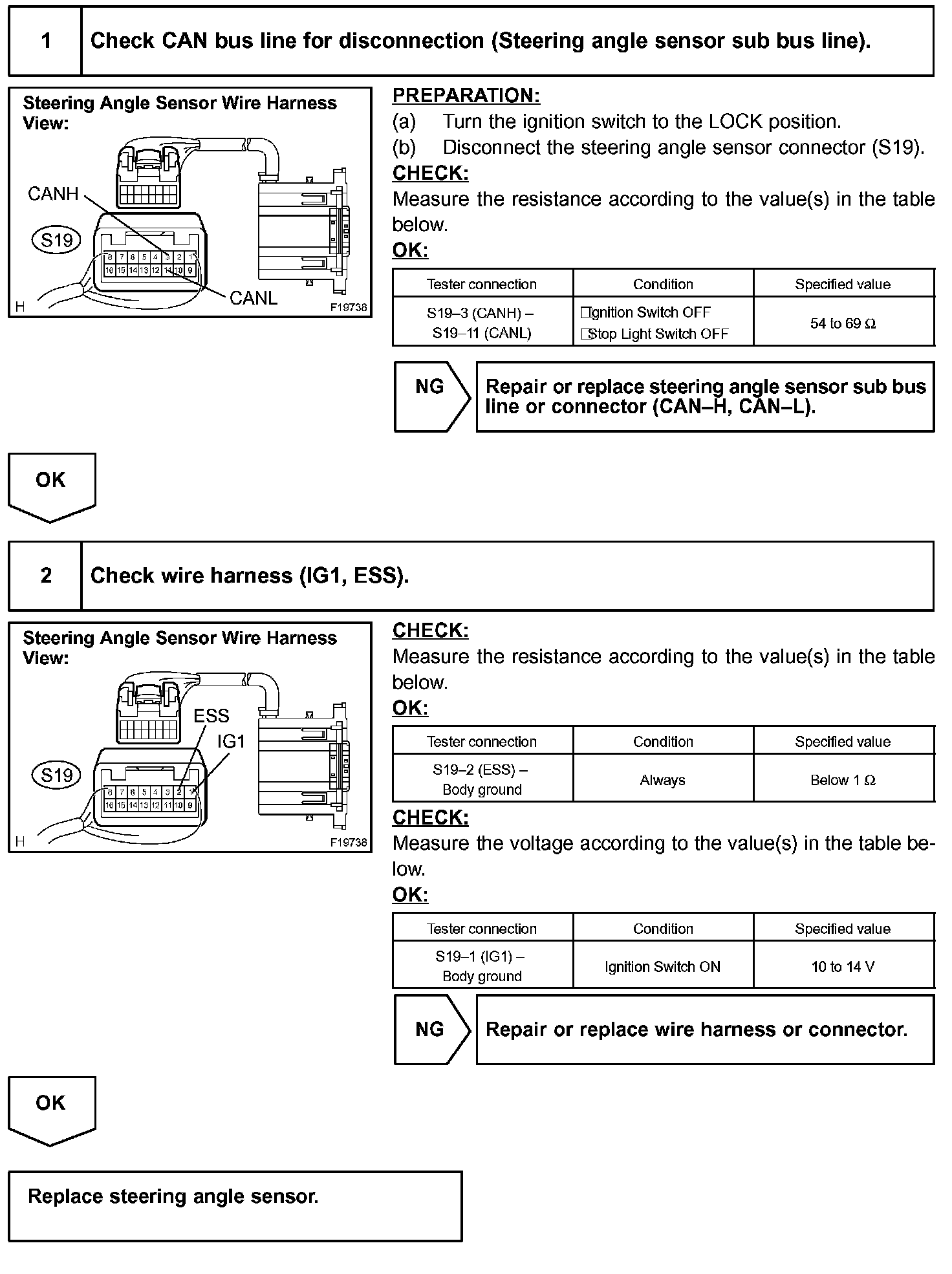 1 Check CAN bus line for disconnection (Steering angle sensor sub bus line).

Steering Angle Sensor Wire Harness View:

CANH

S19

8 7 6 5 4 3 2 1
16 15 14 13 12 11 10 9

CANL

H F19738

PREPARATION:
(a) Turn the ignition switch to the LOCK position.
(b) Disconnect the steering angle sensor connector (S19).
CHECK:
Measure the resistance according to the value(s) in the table below.
OK:

| Tester connection | Condition | Specified value |
|---|---|---|
| S19–3 (CANH) – S19–11 (CANL) | Ignition Switch OFF Stop Light Switch OFF | 54 to 69 Ω |

NG Repair or replace steering angle sensor sub bus line or connector (CAN–H, CAN–L).

OK

2 Check wire harness (IG1, ESS).

Steering Angle Sensor Wire Harness View:

ESS

IG1

S19

8 7 6 5 4 3 2 1
16 15 14 13 12 11 10 9

H F19738

CHECK:
Measure the resistance according to the value(s) in the table below.
OK:

| Tester connection | Condition | Specified value |
|---|---|---|
| S19–2 (ESS) – Body ground | Always | Below 1 Ω |

CHECK:
Measure the voltage according to the value(s) in the table below.
OK:

| Tester connection | Condition | Specified value |
|---|---|---|
| S19–1 (IG1) – Body ground | Ignition Switch ON | 10 to 14 V |

NG Repair or replace wire harness or connector.

OK

Replace steering angle sensor.