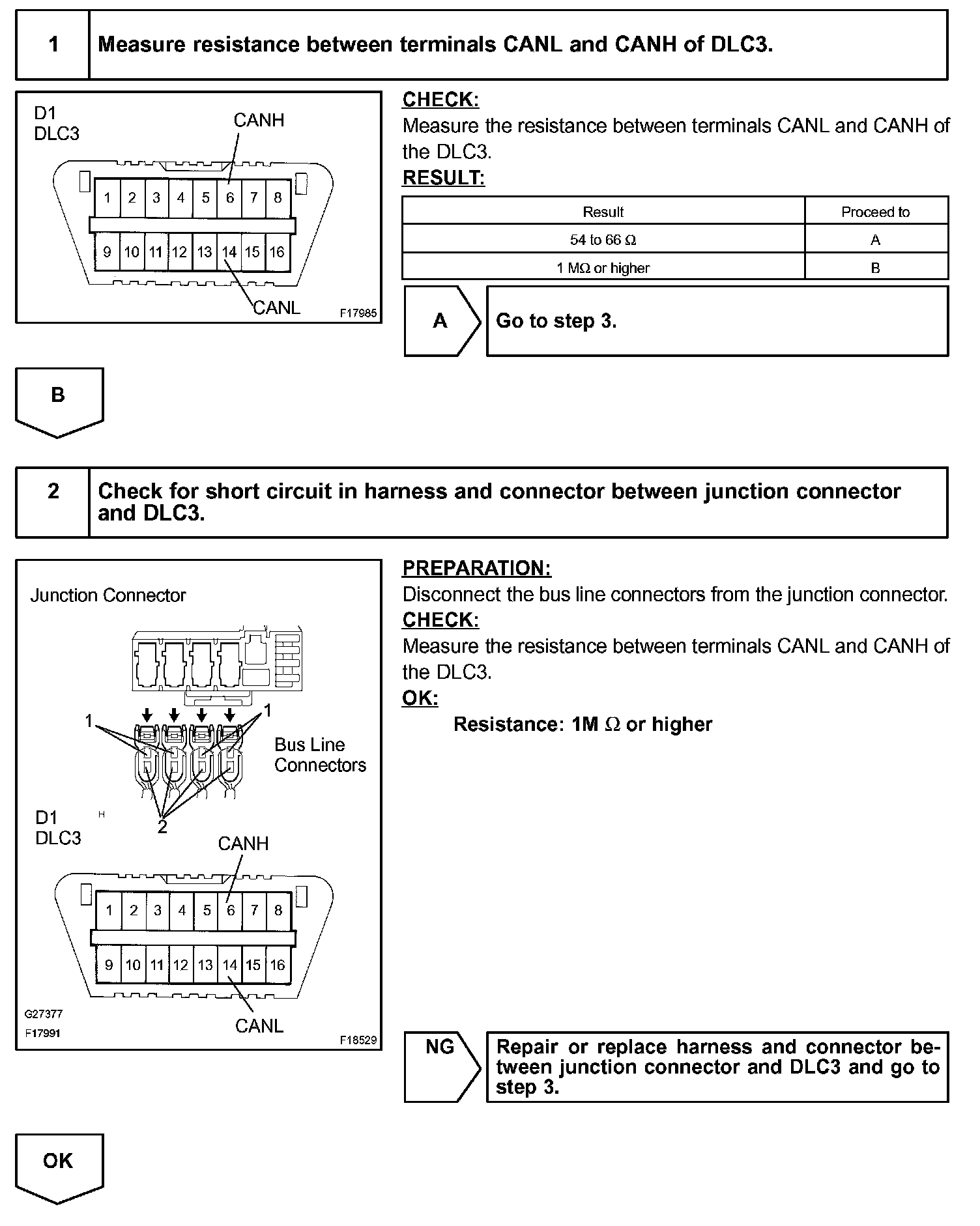 1 Measure resistance between terminals CANL and CANH of DLC3.

D1
DLC3
CANH
1 2 3 4 5 6 7 8
9 10 11 12 13 14 15 16
CANL
F17985

CHECK:
Measure the resistance between terminals CANL and CANH of the DLC3.
RESULT:

| Result | Proceed to |
|---|---|
| 54 to 66 Ω | A |
| 1 MΩ or higher | B |

A Go to step 3.

B

2 Check for short circuit in harness and connector between junction connector and DLC3.

Junction Connector
1
1
Bus Line Connectors
2
D1
DLC3
H
CANH
1 2 3 4 5 6 7 8
9 10 11 12 13 14 15 16
CANL
G27377
F17991
F18529

PREPARATION:
Disconnect the bus line connectors from the junction connector.
CHECK:
Measure the resistance between terminals CANL and CANH of the DLC3.
OK:
Resistance: 1M Ω or higher

NG Repair or replace harness and connector between junction connector and DLC3 and go to step 3.

OK