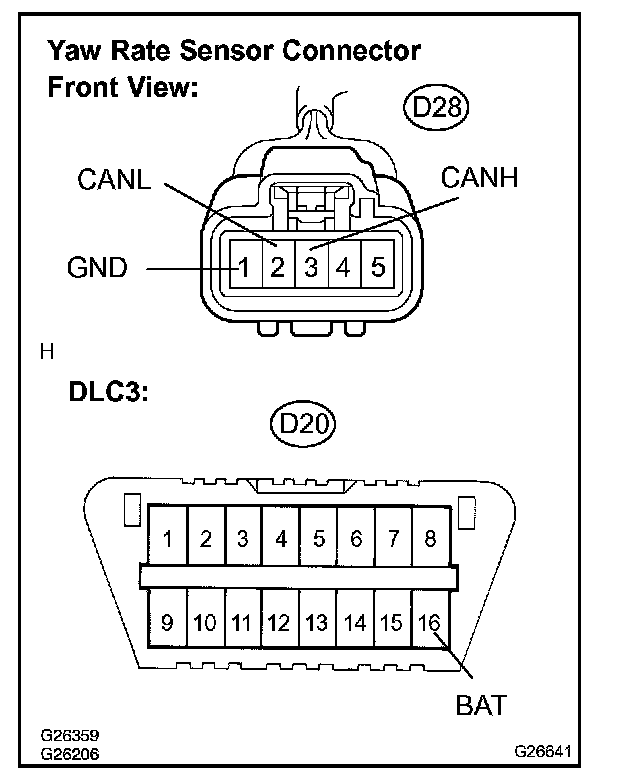 Yaw Rate Sensor Connector
Front View:

D28

CANL
CANH
GND
1 2 3 4 5

H

DLC3:

D20

1 2 3 4 5 6 7 8
9 10 11 12 13 14 15 16

BAT

G26359
G26206
G26641