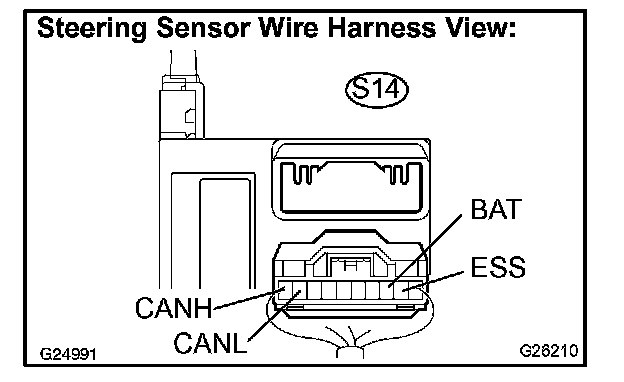 Steering Sensor Wire Harness View:

S14

BAT

ESS

CANH

CANL

G24991

G26210