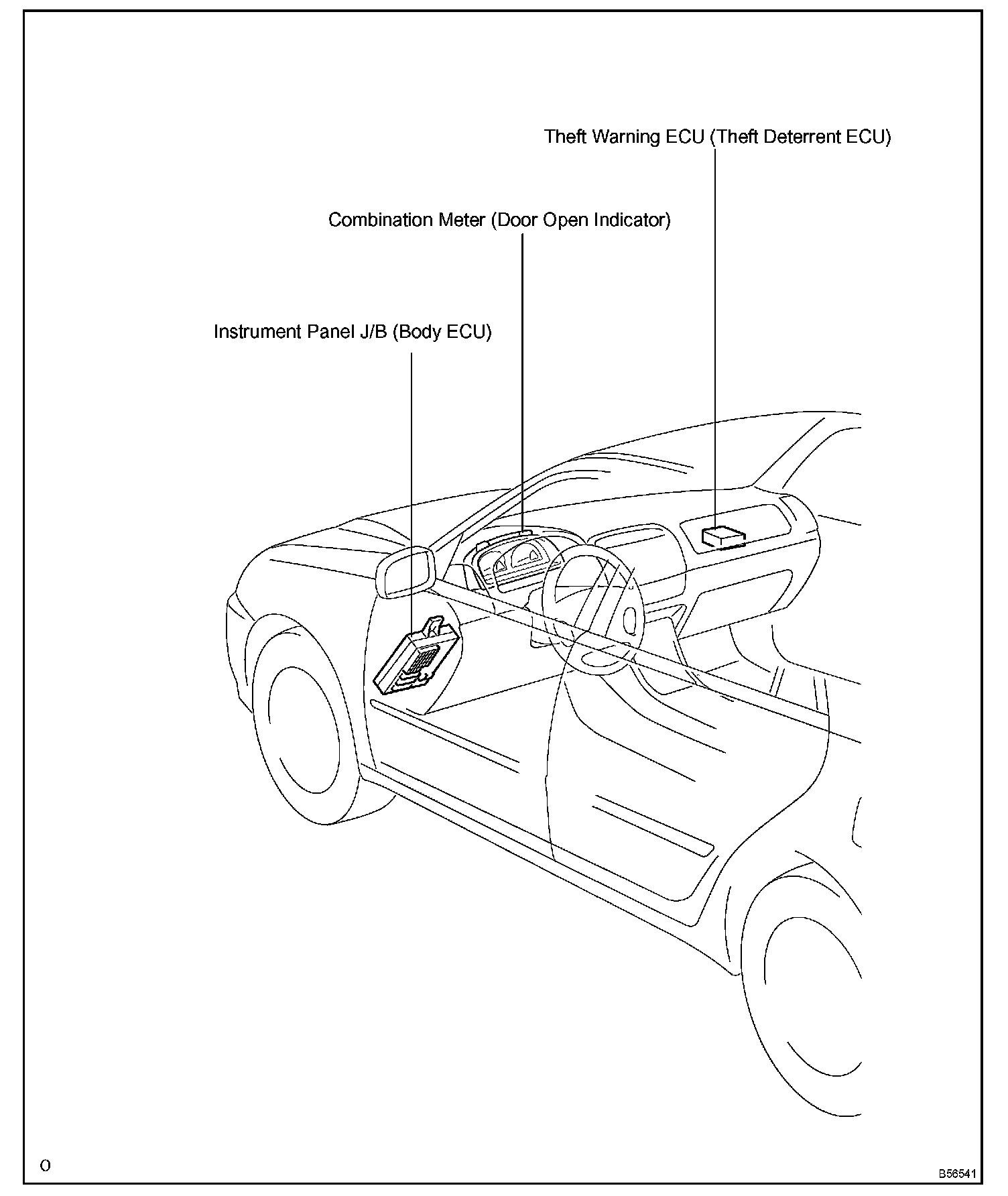 Theft Warning ECU (Theft Deterrent ECU)

Combination Meter (Door Open Indicator)

Instrument Panel J/B (Body ECU)

O

B56541