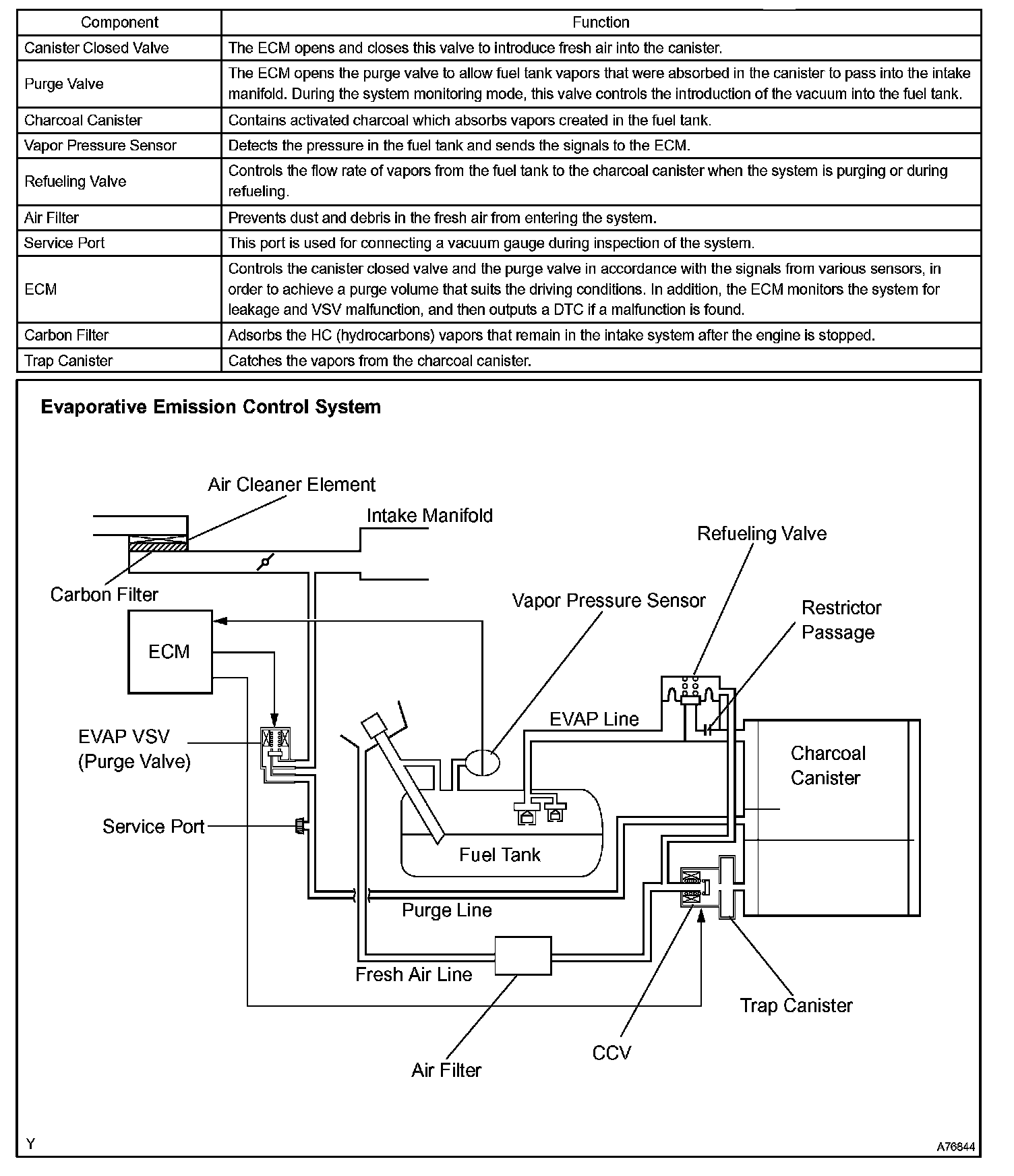 | Component | Function |
|---|---|
| Canister Closed Valve | The ECM opens and closes this valve to introduce fresh air into the canister. |
| Purge Valve | The ECM opens the purge valve to allow fuel tank vapors that were absorbed in the canister to pass into the intake manifold. During the system monitoring mode, this valve controls the introduction of the vacuum into the fuel tank. |
| Charcoal Canister | Contains activated charcoal which absorbs vapors created in the fuel tank. |
| Vapor Pressure Sensor | Detects the pressure in the fuel tank and sends the signals to the ECM. |
| Refueling Valve | Controls the flow rate of vapors from the fuel tank to the charcoal canister when the system is purging or during refueling. |
| Air Filter | Prevents dust and debris in the fresh air from entering the system. |
| Service Port | This port is used for connecting a vacuum gauge during inspection of the system. |
| ECM | Controls the canister closed valve and the purge valve in accordance with the signals from various sensors, in order to achieve a purge volume that suits the driving conditions. In addition, the ECM monitors the system for leakage and VSV malfunction, and then outputs a DTC if a malfunction is found. |
| Carbon Filter | Adsorbs the HC (hydrocarbons) vapors that remain in the intake system after the engine is stopped. |
| Trap Canister | Catches the vapors from the charcoal canister. |

Evaporative Emission Control System

Air Cleaner Element
Intake Manifold
Refueling Valve
Carbon Filter
Vapor Pressure Sensor
Restrictor Passage
ECM
EVAP Line
EVAP VSV (Purge Valve)
Charcoal Canister
Service Port
Fuel Tank
Purge Line
Fresh Air Line
Trap Canister
CCV
Air Filter
Y
A76844