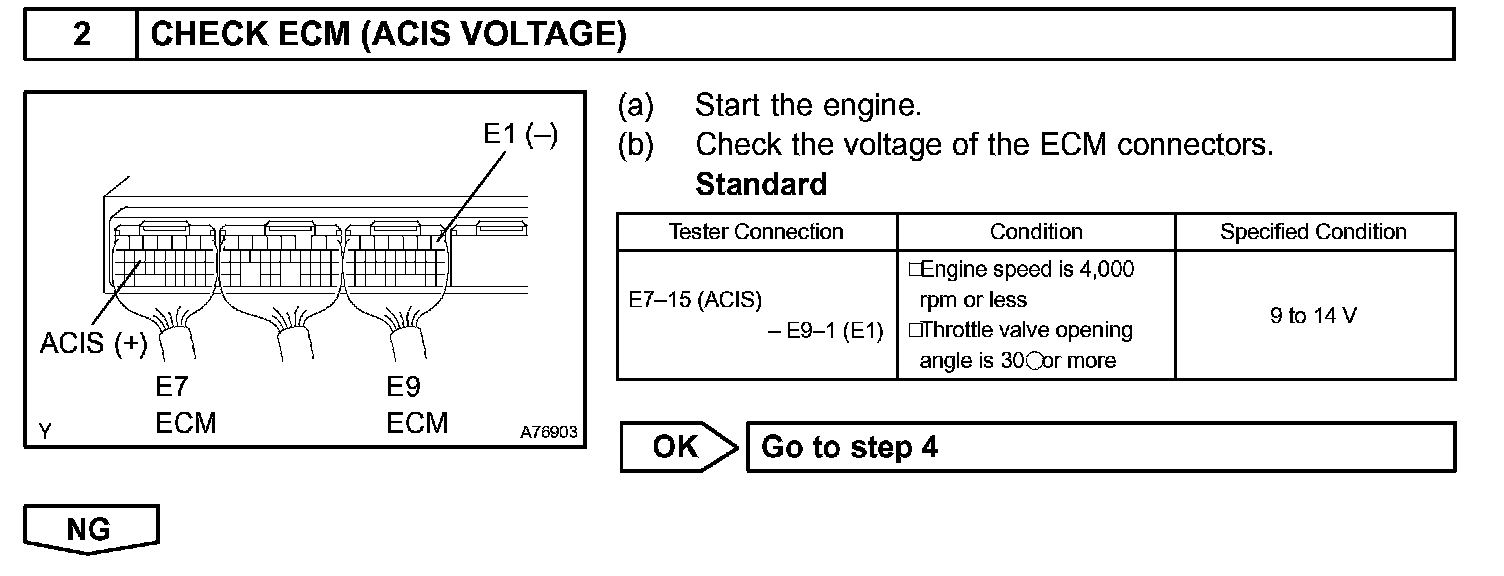 2 CHECK ECM (ACIS VOLTAGE)

E1 (–)

ACIS (+)

E7
ECM

E9
ECM

Y

A76903

(a) Start the engine.
(b) Check the voltage of the ECM connectors.
Standard

| Tester Connection | Condition | Specified Condition |
|---|---|---|
| E7–15 (ACIS) – E9–1 (E1) | □Engine speed is 4,000 rpm or less □Throttle valve opening angle is 30○or more | 9 to 14 V |

OK Go to step 4

NG