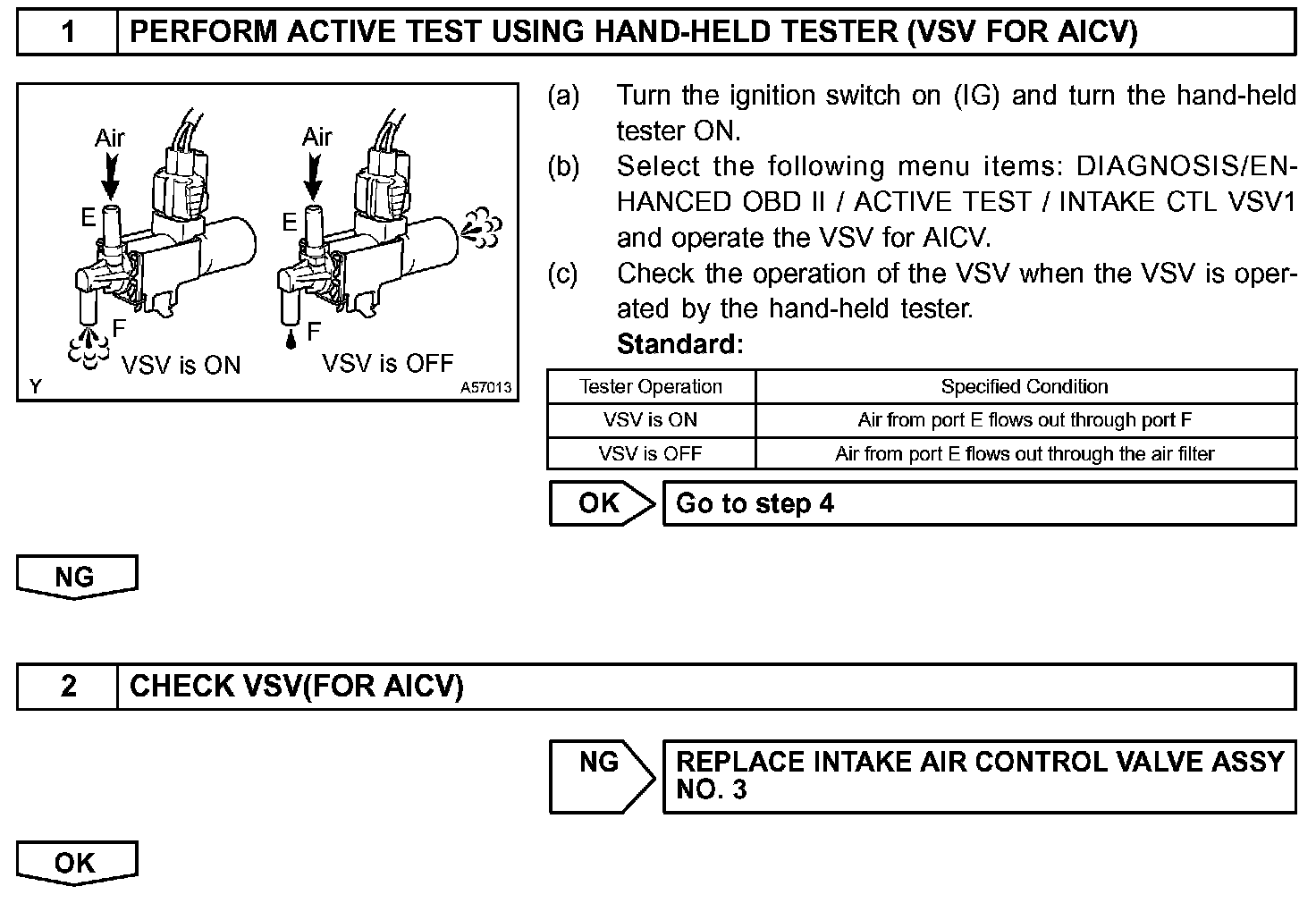 1 PERFORM ACTIVE TEST USING HAND-HELD TESTER (VSV FOR AICV)

Air
E
F
VSV is ON
Air
E
F
VSV is OFF
Y
A57013

(a) Turn the ignition switch on (IG) and turn the hand-held tester ON.
(b) Select the following menu items: DIAGNOSIS/ENHANCED OBD II / ACTIVE TEST / INTAKE CTL VSV1 and operate the VSV for AICV.
(c) Check the operation of the VSV when the VSV is operated by the hand-held tester.
Standard:

| Tester Operation | Specified Condition |
|---|---|
| VSV is ON | Air from port E flows out through port F |
| VSV is OFF | Air from port E flows out through the air filter |

OK Go to step 4

NG

2 CHECK VSV(FOR AICV)

NG REPLACE INTAKE AIR CONTROL VALVE ASSY NO. 3

OK