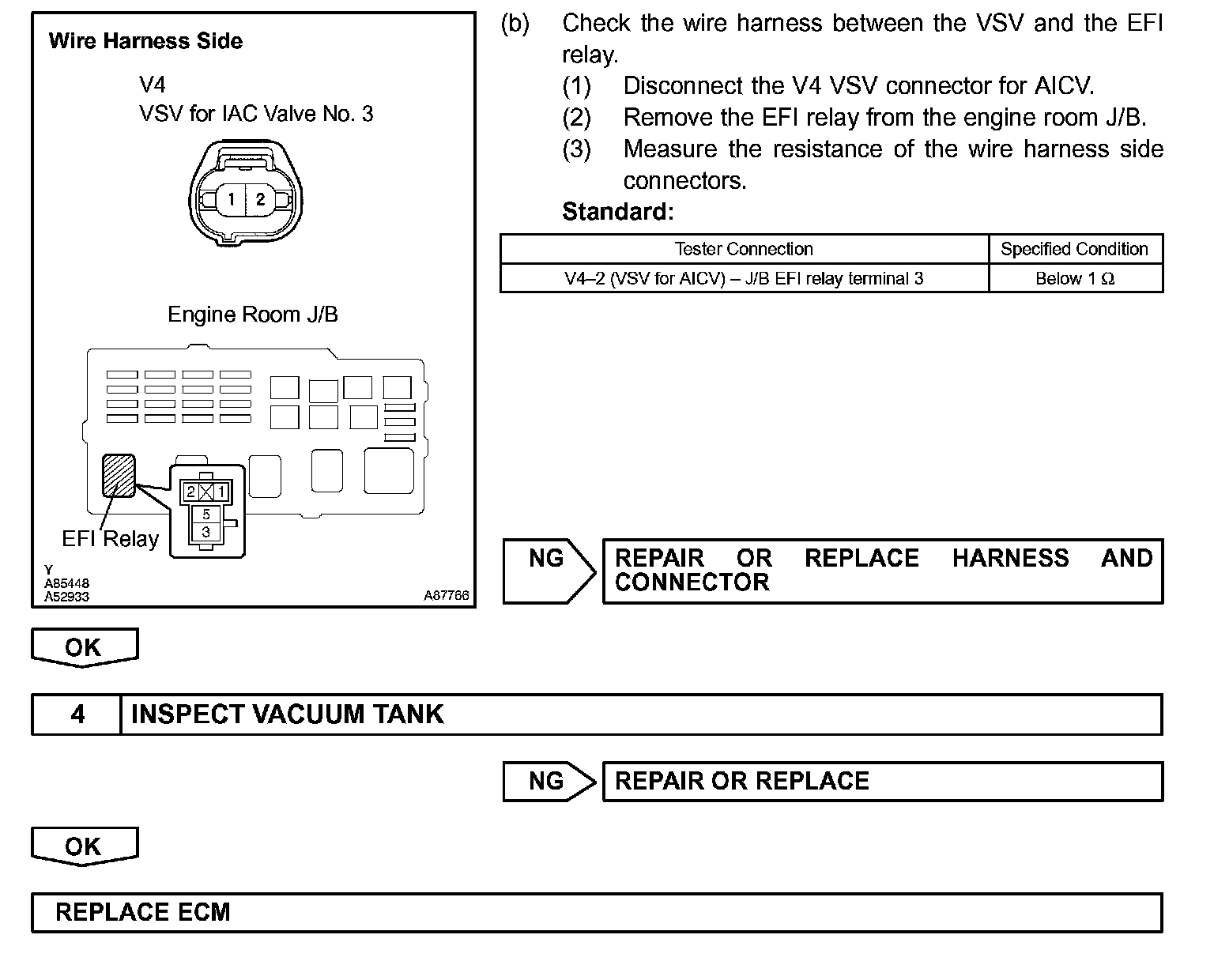 Wire Harness Side

V4
VSV for IAC Valve No. 3

1 2

Engine Room J/B

2 1
5
3

EFI Relay

Y
A85448
A52933

A87766

(b) Check the wire harness between the VSV and the EFI relay.
(1) Disconnect the V4 VSV connector for AICV.
(2) Remove the EFI relay from the engine room J/B.
(3) Measure the resistance of the wire harness side connectors.
Standard:

| Tester Connection | Specified Condition |
|---|---|
| V4–2 (VSV for AICV) – J/B EFI relay terminal 3 | Below 1 Ω |

NG

REPAIR OR REPLACE HARNESS AND CONNECTOR

OK

4 INSPECT VACUUM TANK

NG

REPAIR OR REPLACE

OK

REPLACE ECM